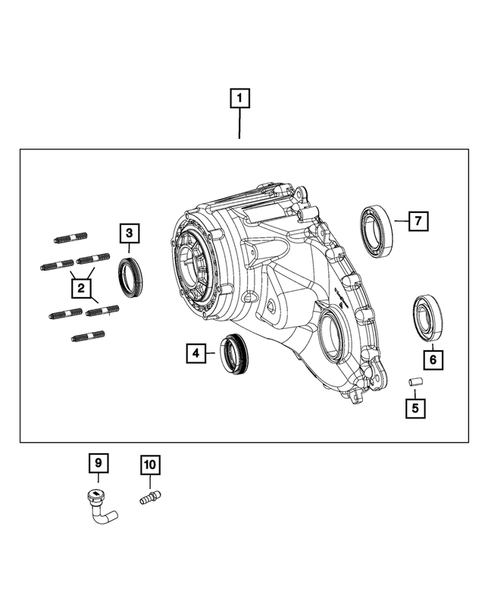 1
3
7
2
4
6
5
9
10