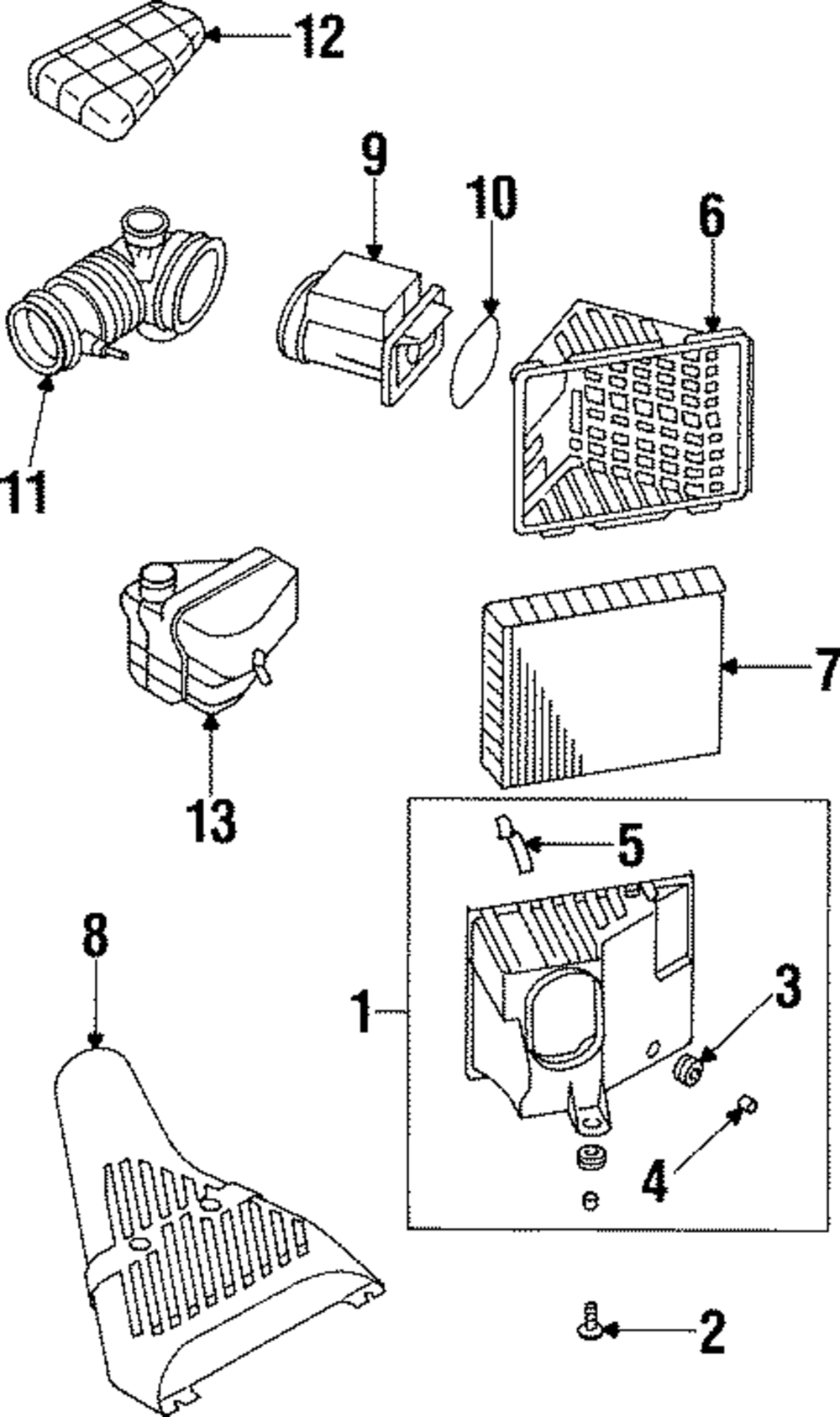 12
9
10
6
11
7
13
5
8
1
3
4
2