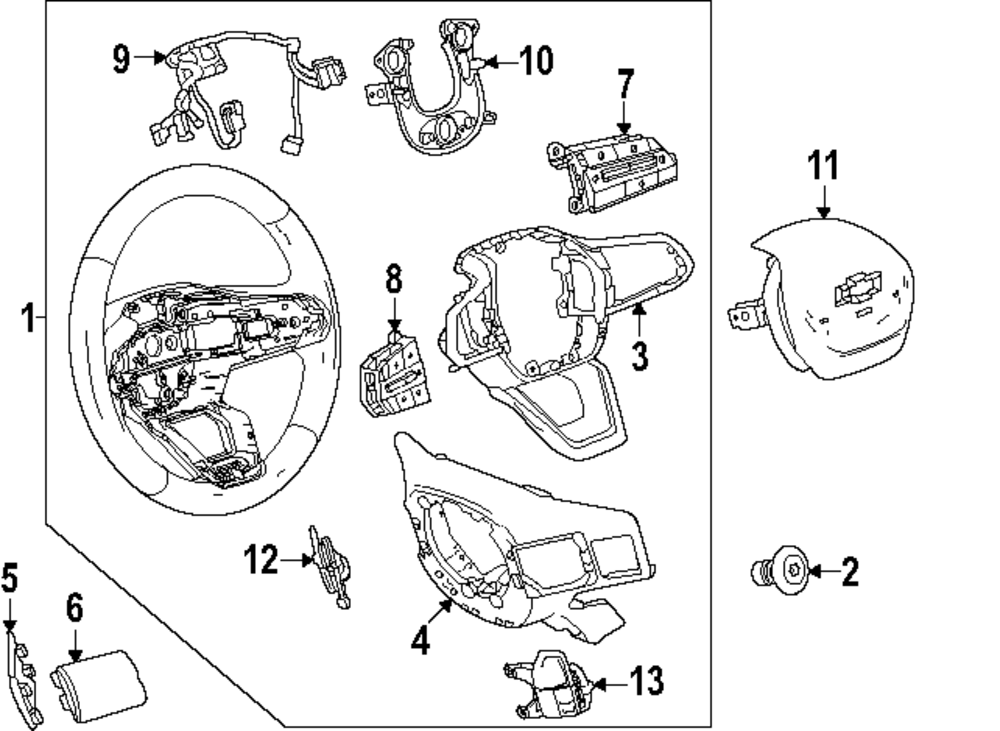 9
10
7
11
1
8
3
12
2
5
6
4
13