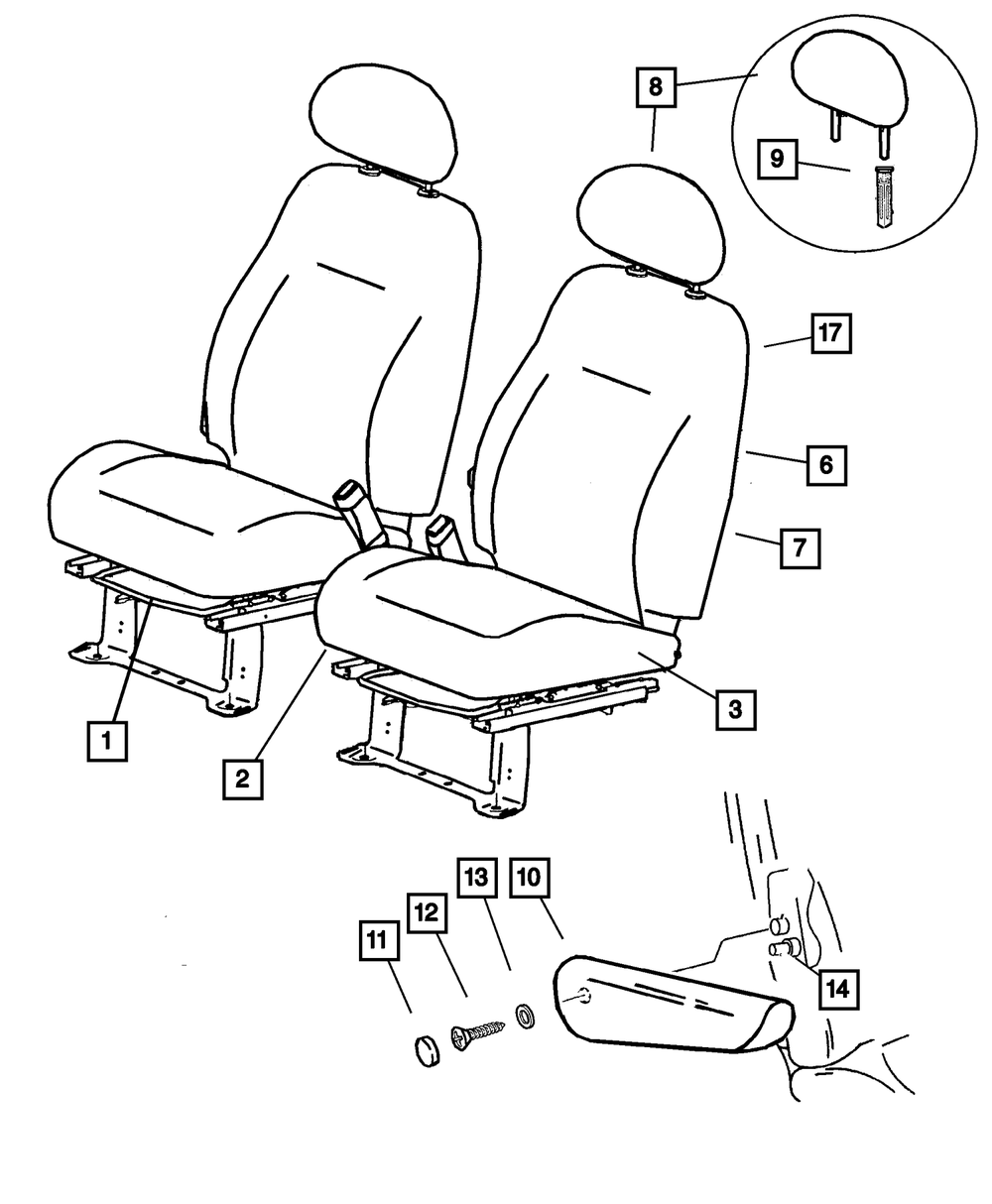 8
9
17
6
7
3
1
2
13
10
12
11
14