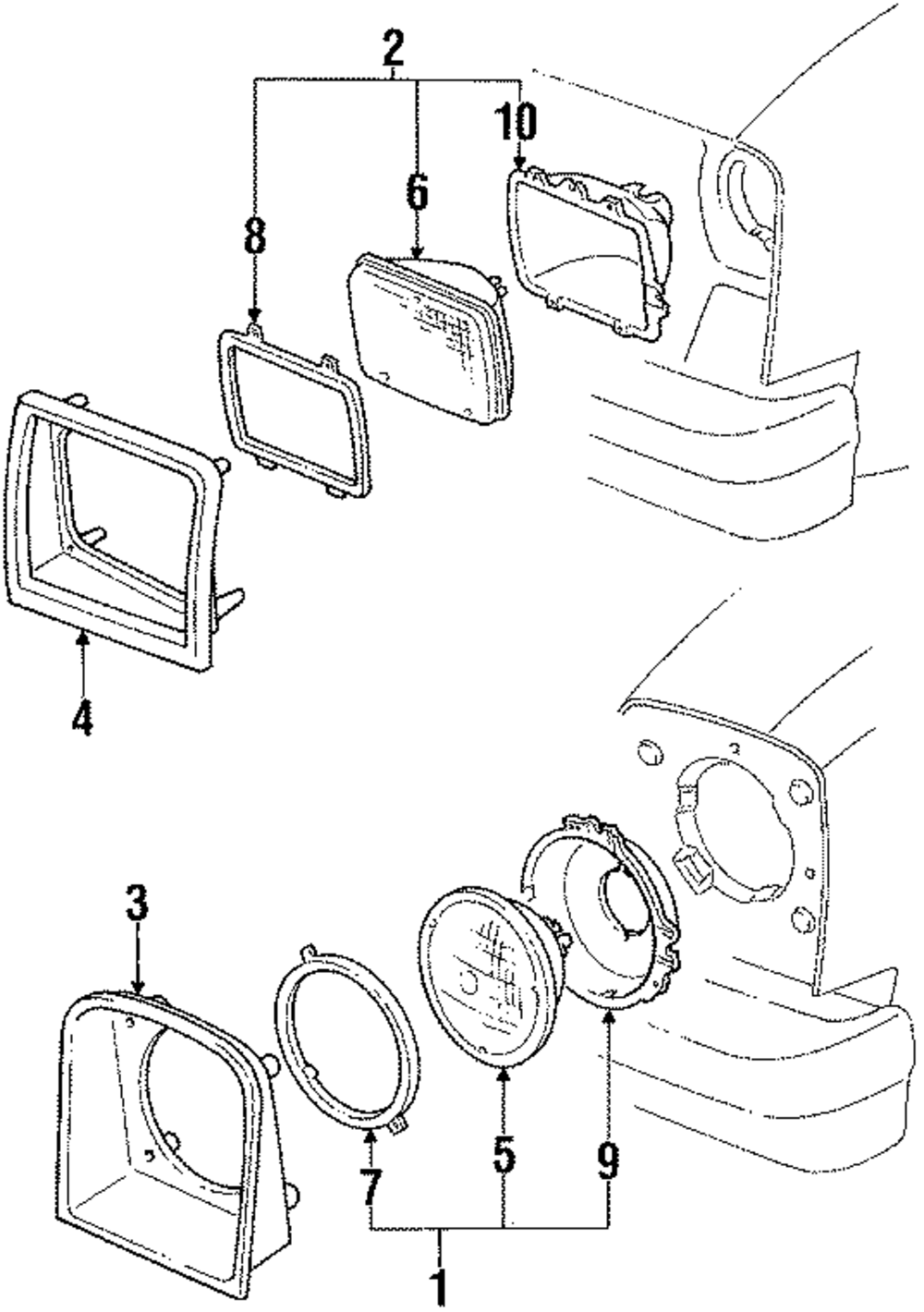 2
10
6
8
4
3
7
5
9
1