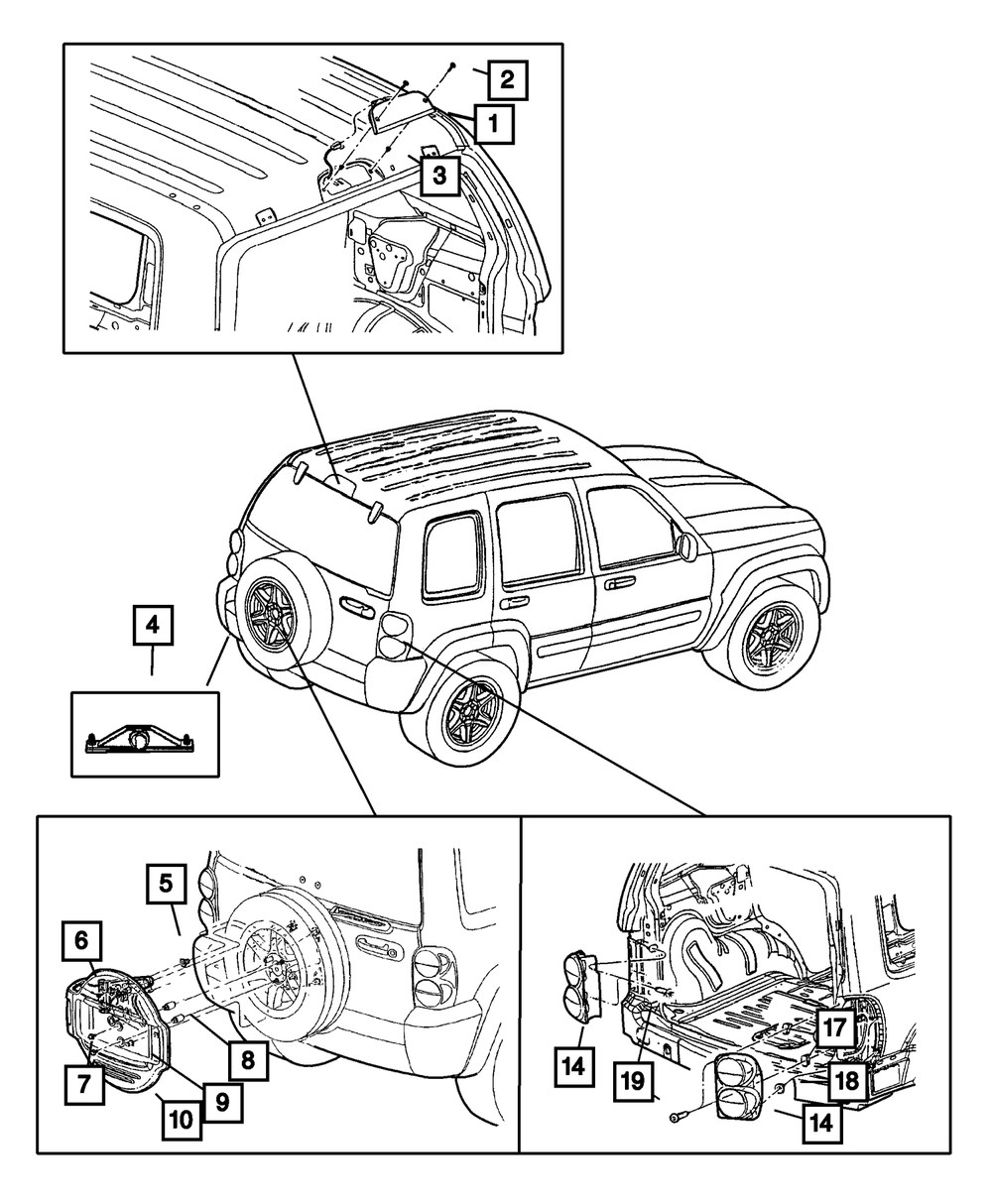 2
1
3
4
5
6
7
8
9
10
14
19
17
18
14