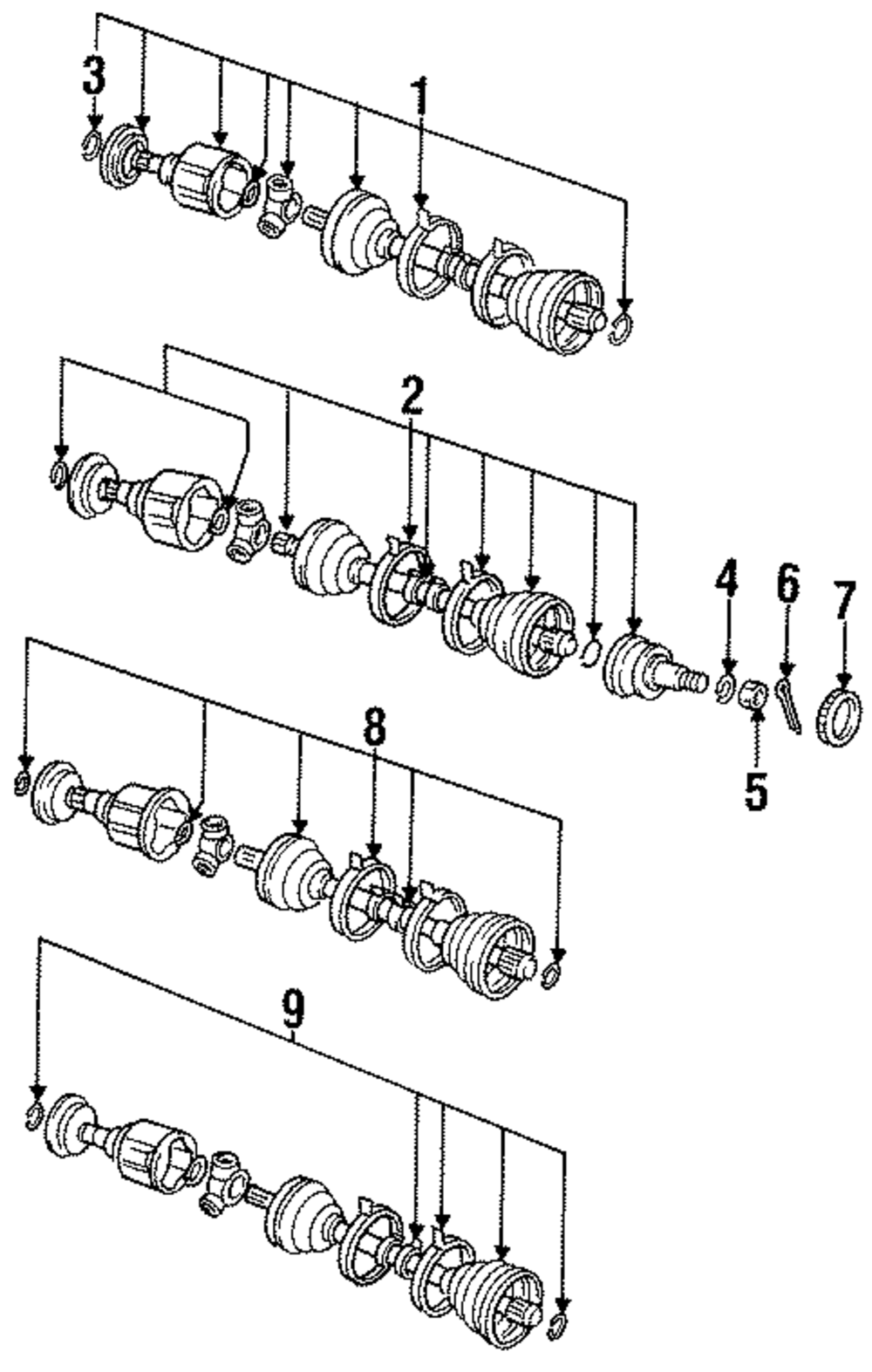 3
1
2
4
6
7
5
8
9