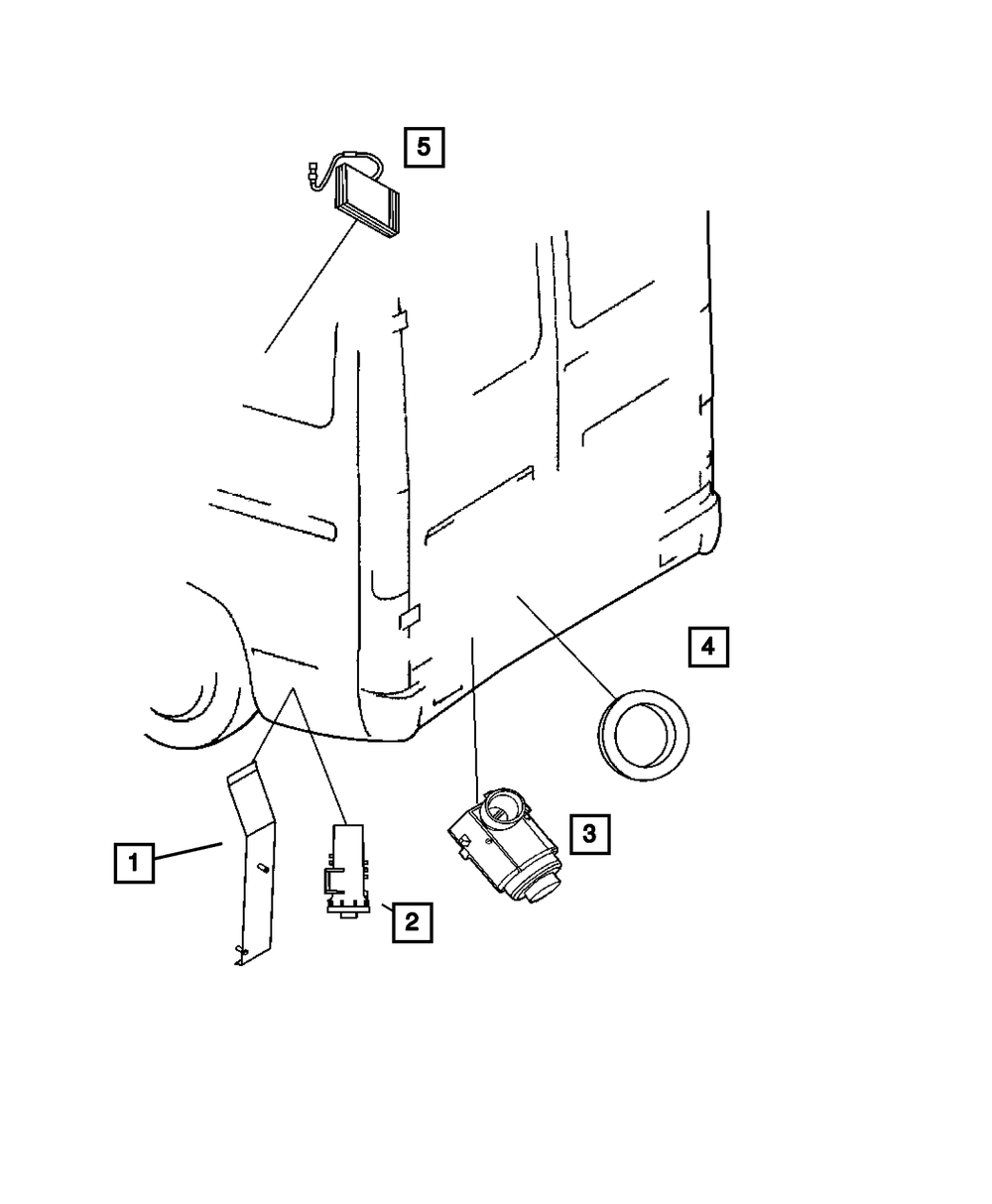 5
4
3
1
2