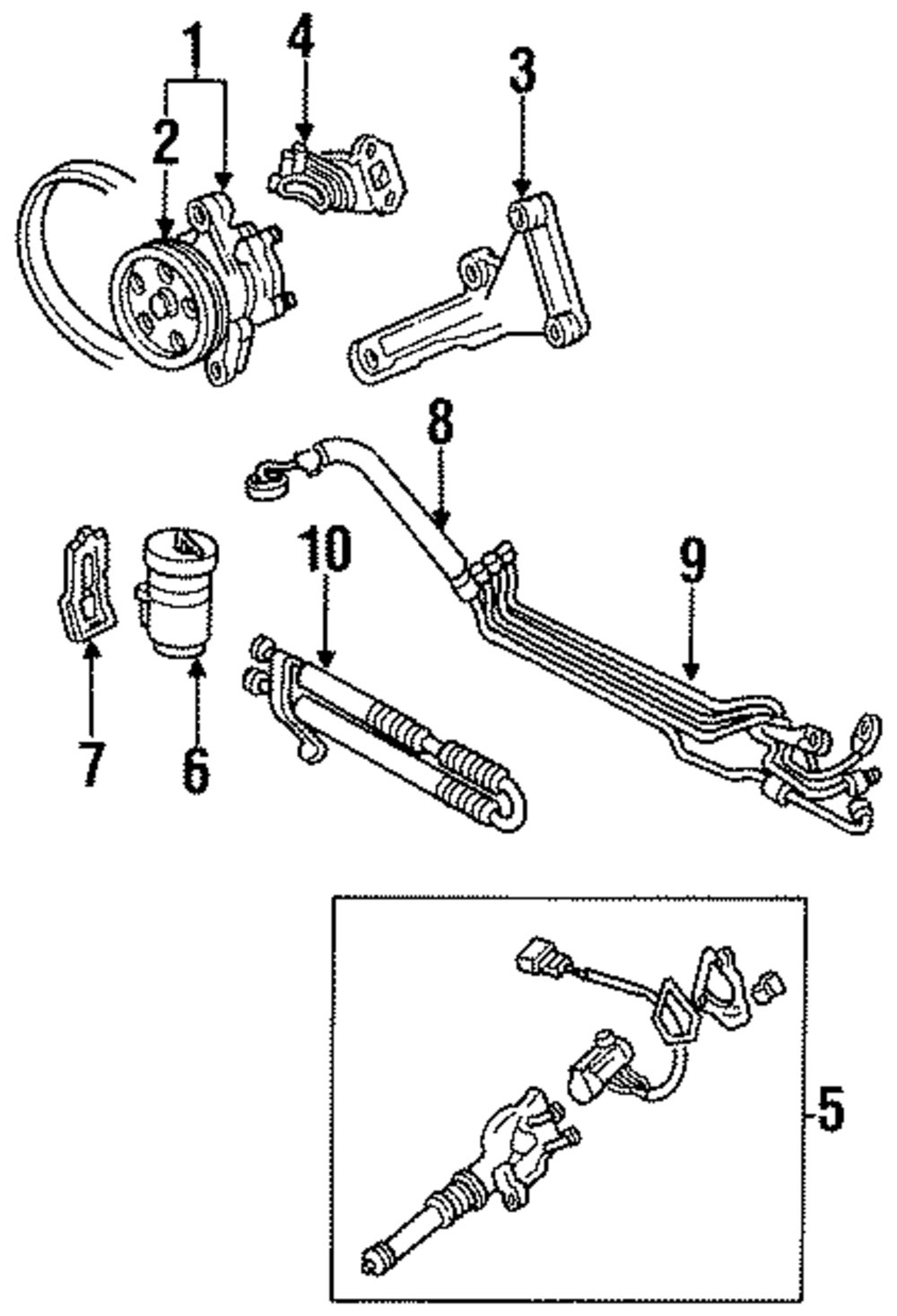 1
4
3
2
8
10
9
7
6
5