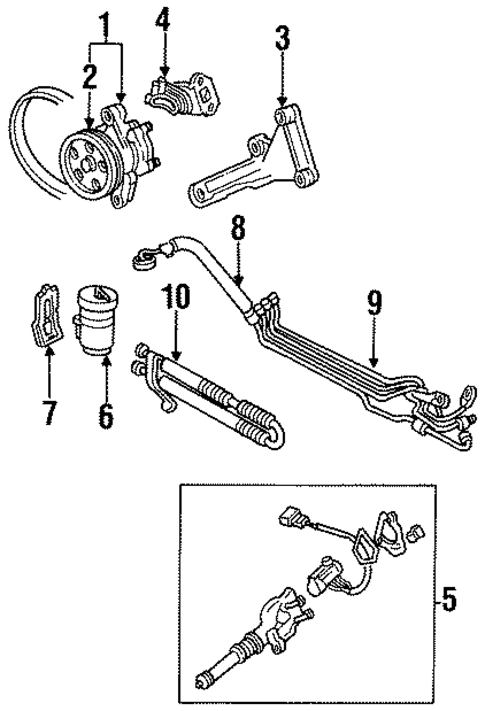 1
4
3
2
8
10
9
7
6
5