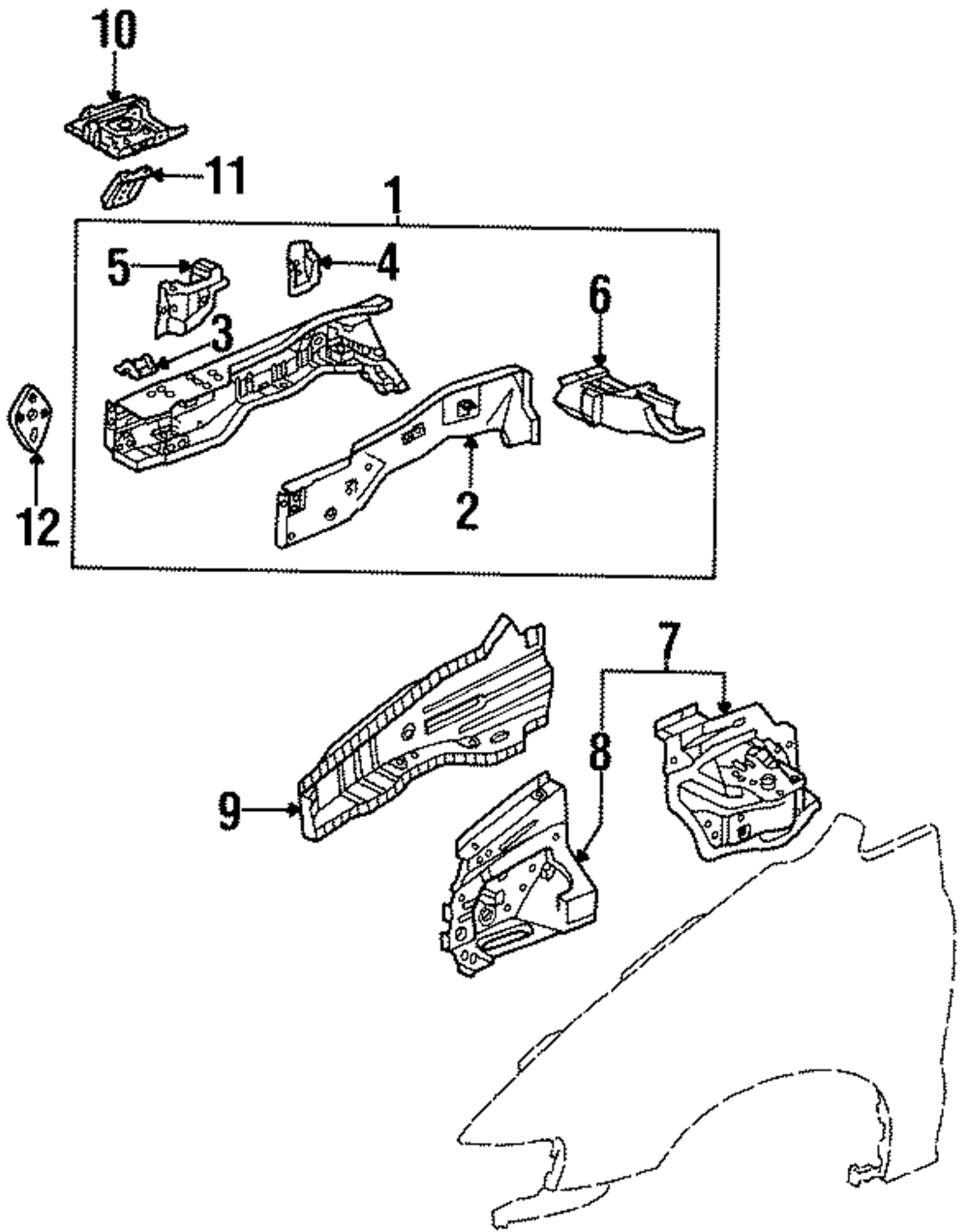 10
11
1
5
4
3
6
12
2
7
8
9