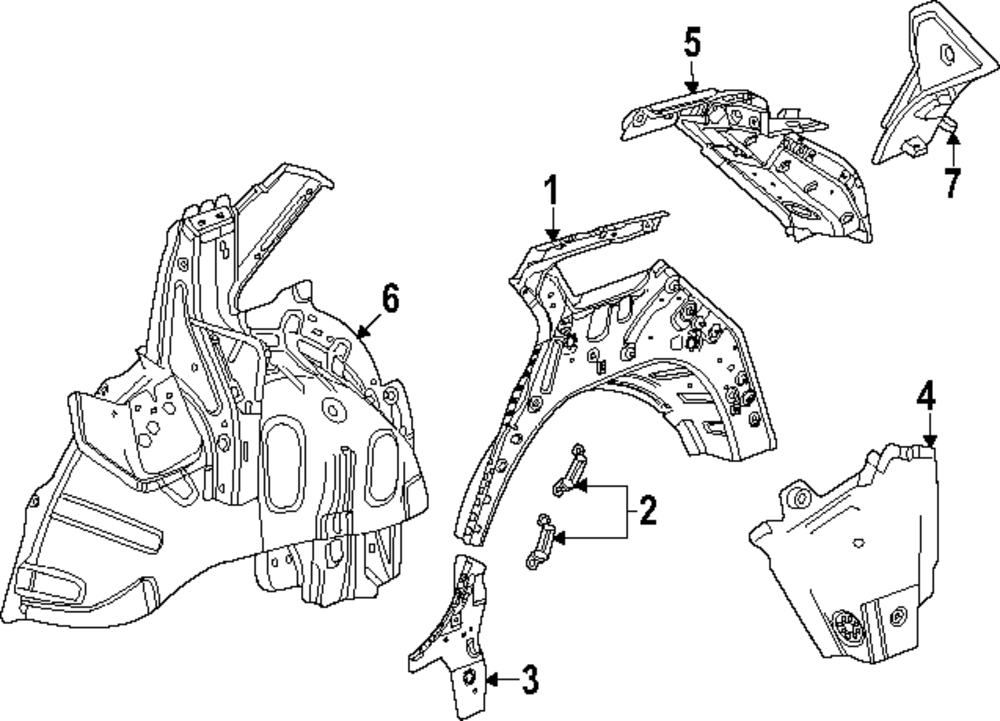 5
7
1
6
4
2
3