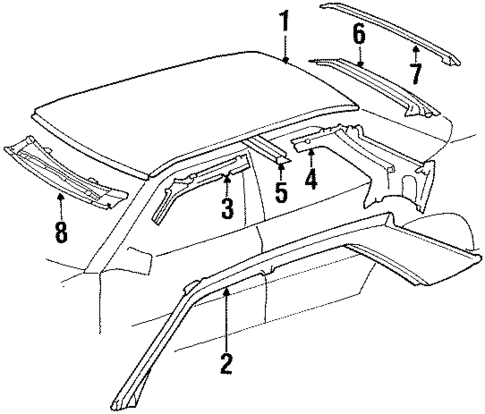 1
6
7
8
3
5
4
2