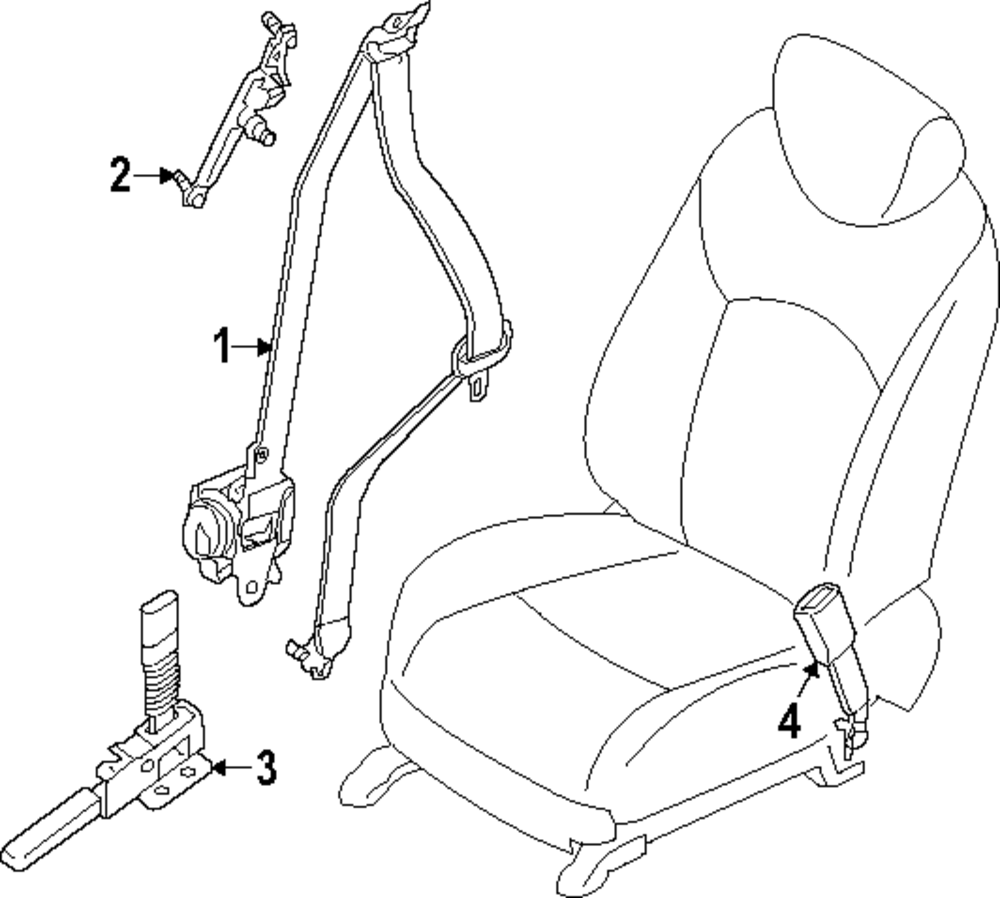 2
1
3
4