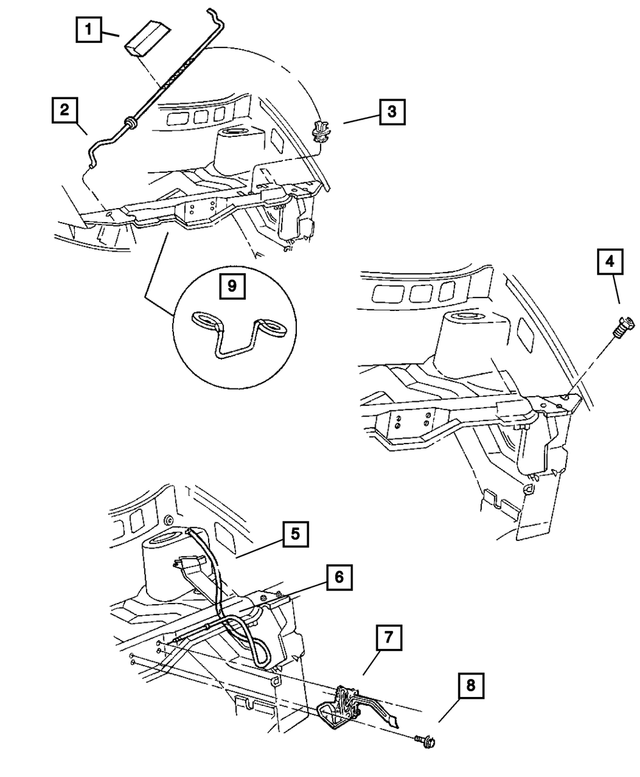 1
2
3
9
4
5
6
7
8