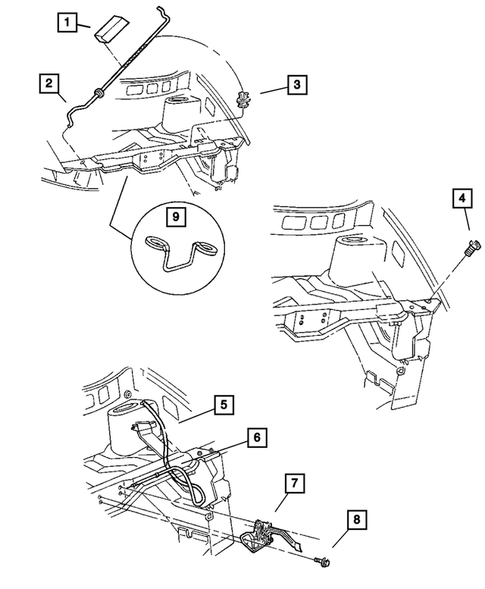 1
2
3
9
4
5
6
7
8