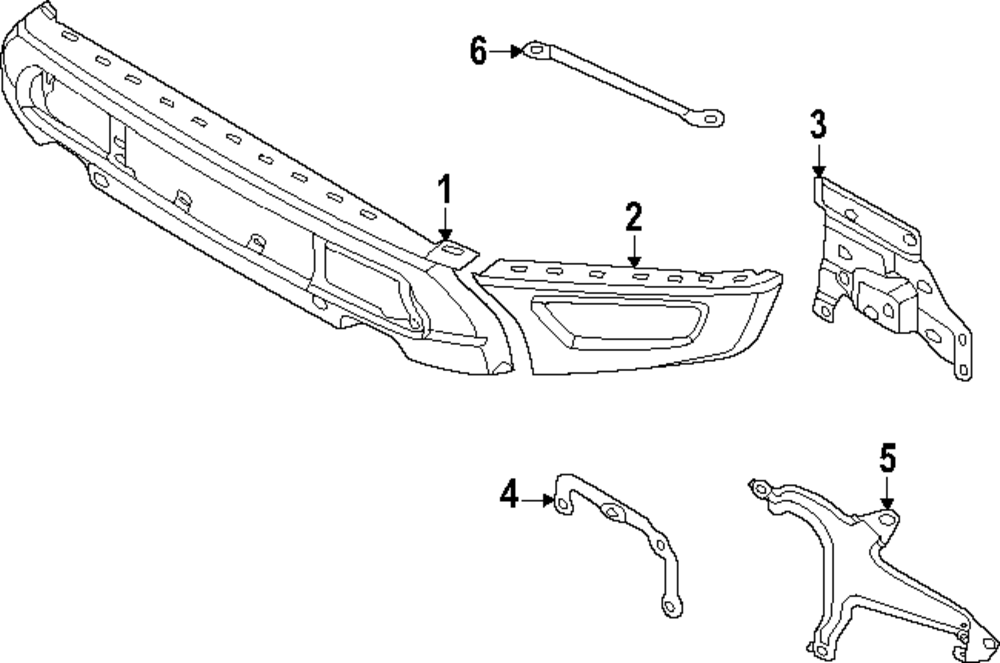 6
3
1
2
4
5