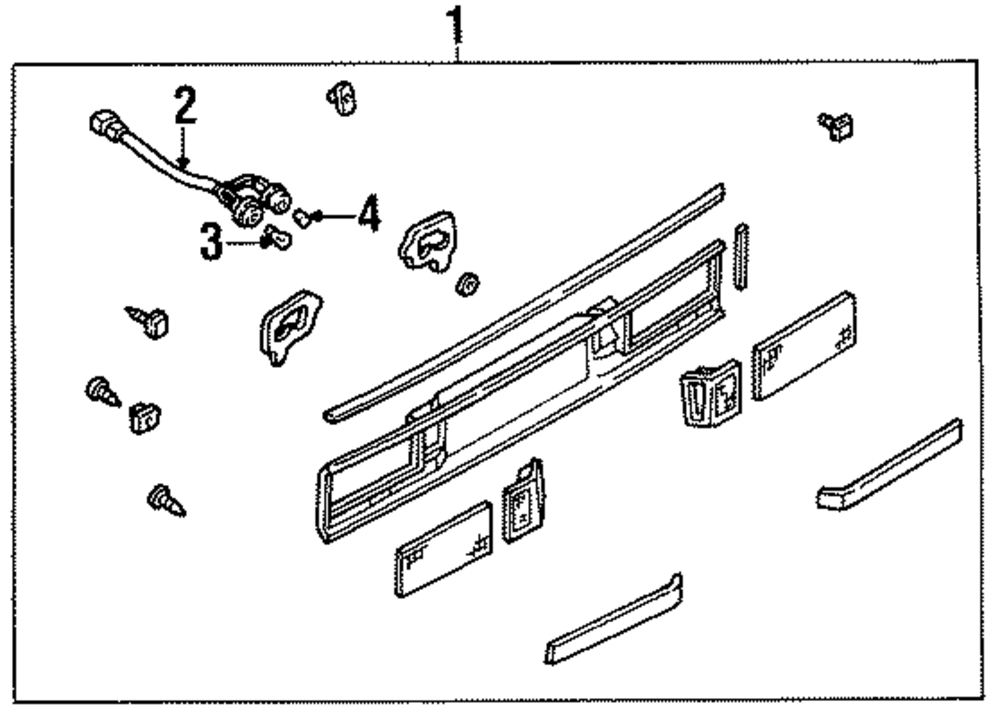 1
2
4
3