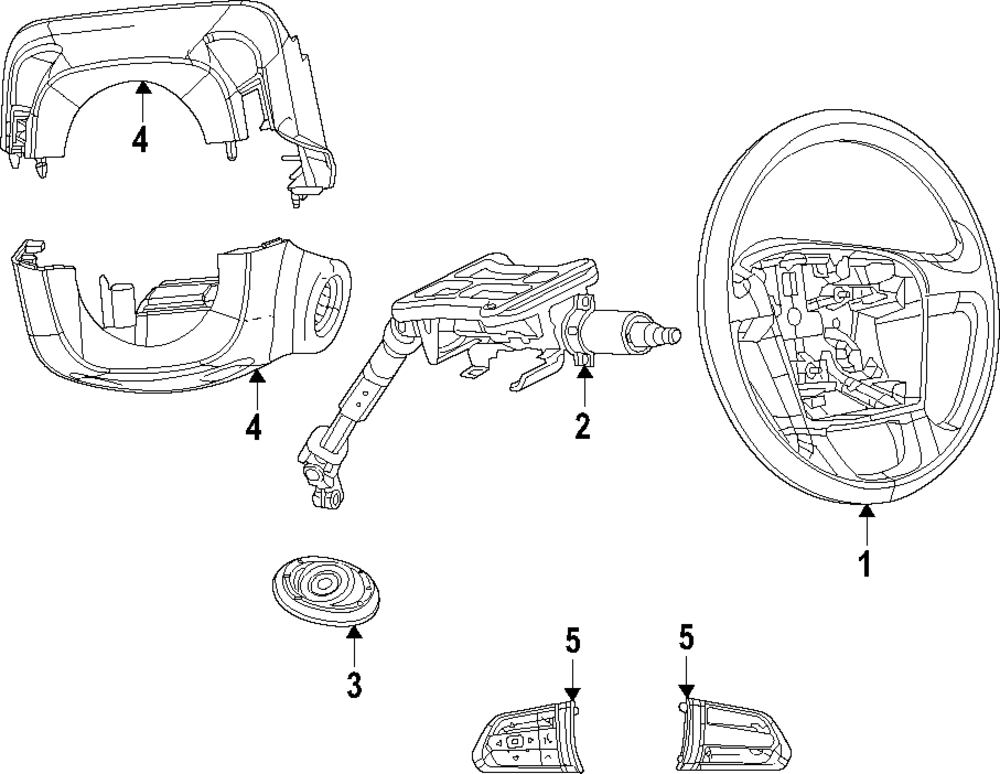 4

4

2

1

3

5

5