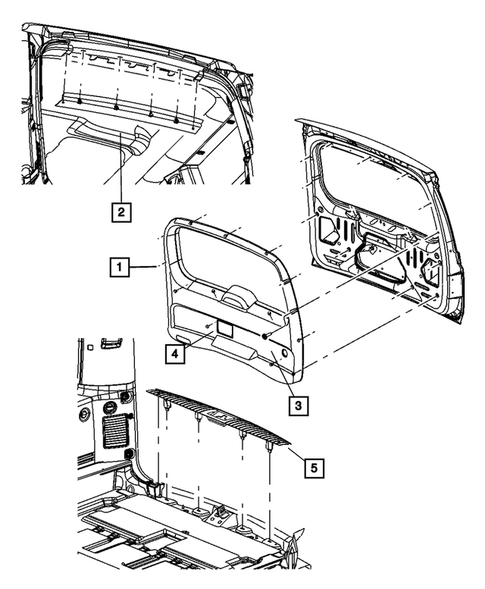 2
1
4
3
5