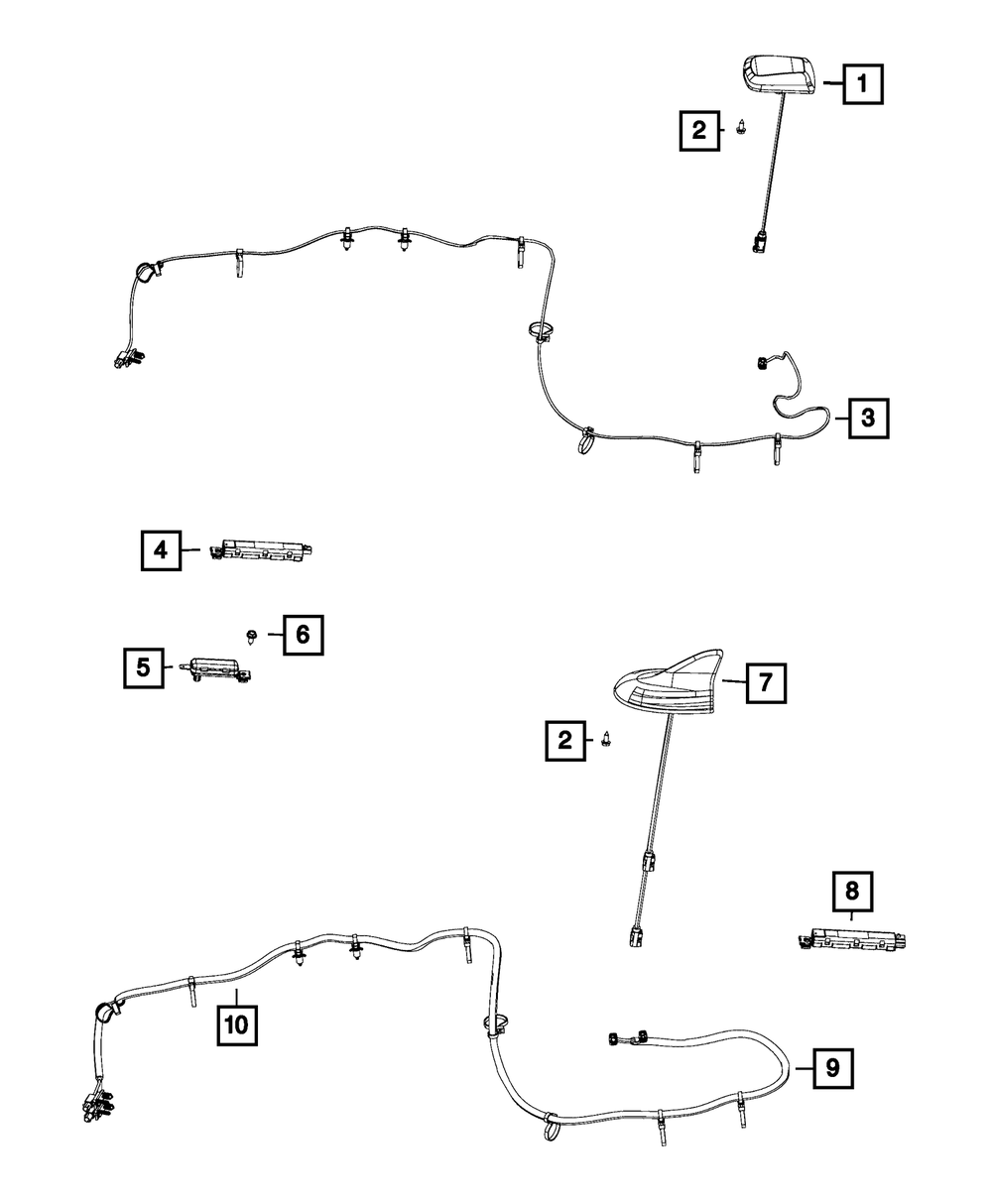 1
2
3
4
6
5
7
2
8
10
9