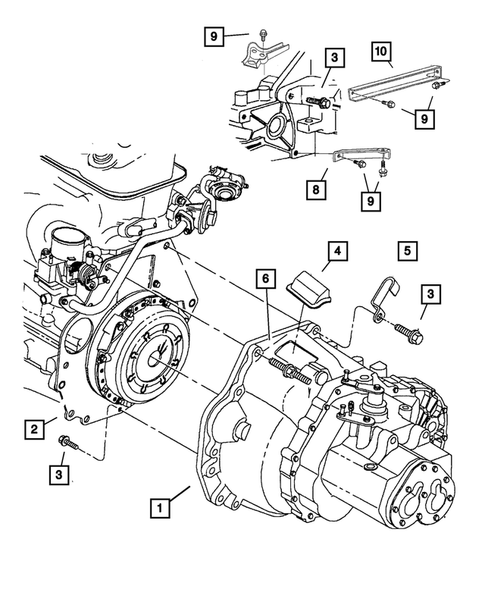 9
3
10
9
8
9
4
5
6
3
2
3
1