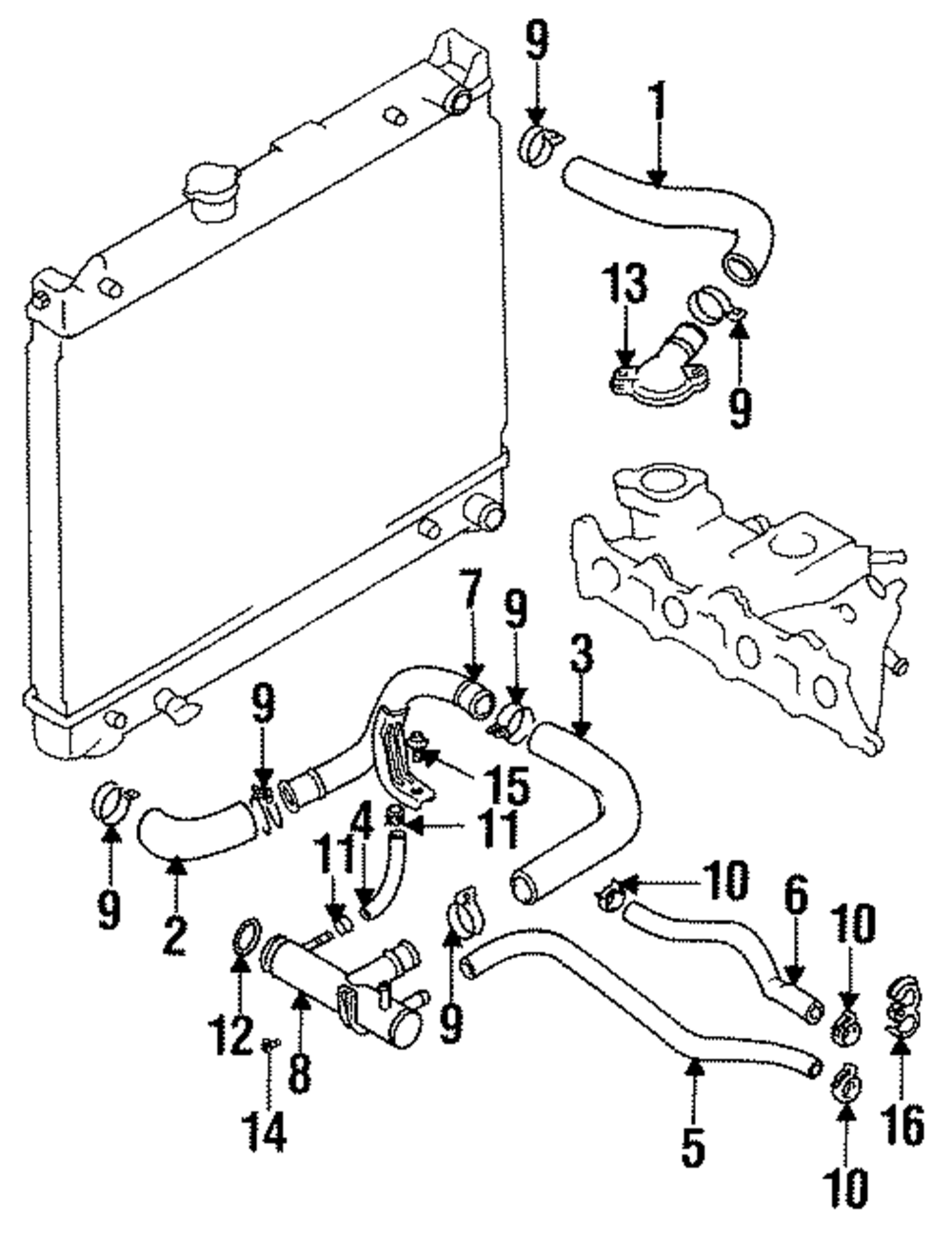 9
1
13
9
7
9
3
9
15
4
11
11
9
2
10
6
10
12
8
9
14
5
16
10