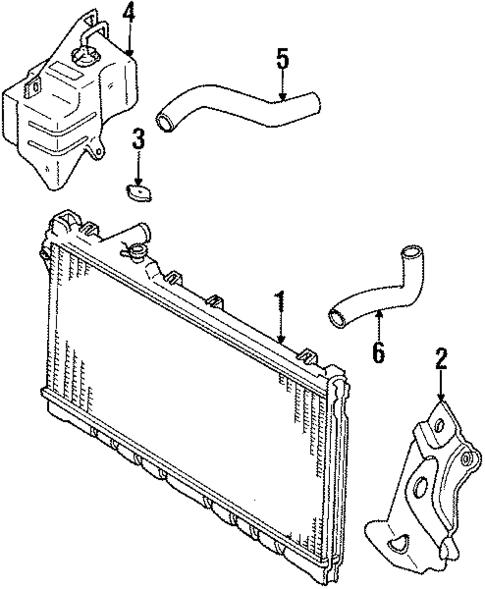 4
5
3
1
6
2