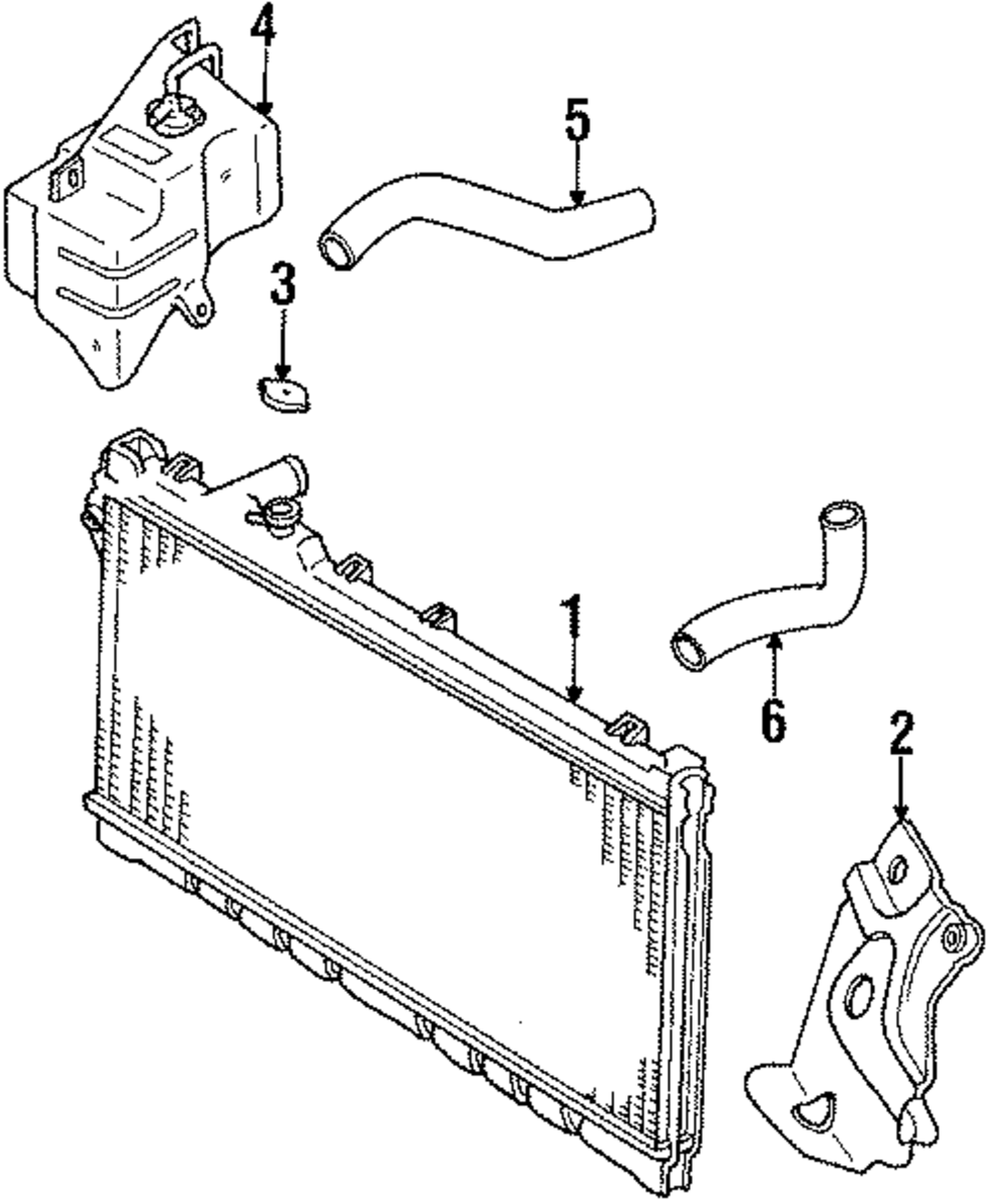 4
5
3
1
6
2