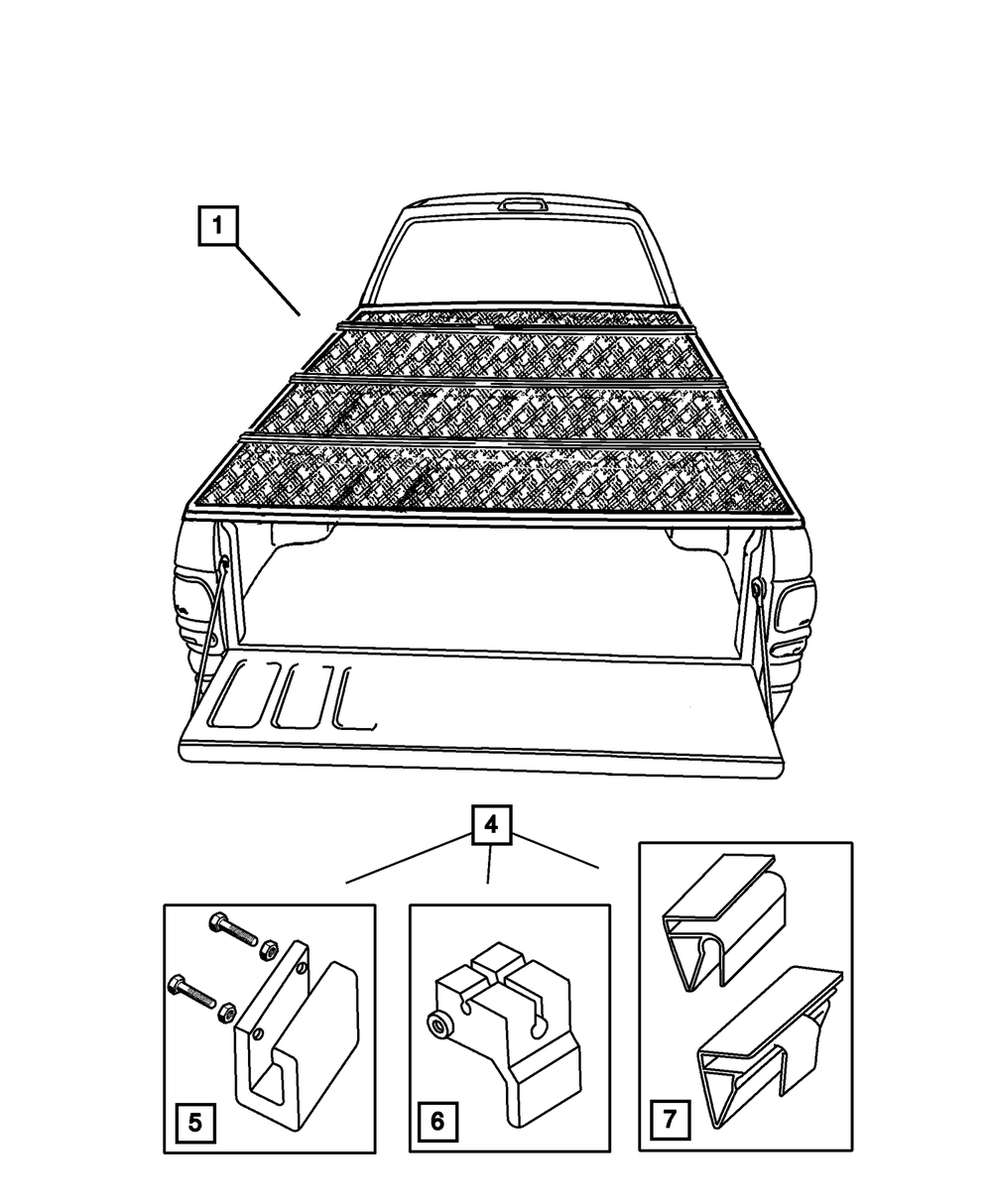 1

4

5

6

7