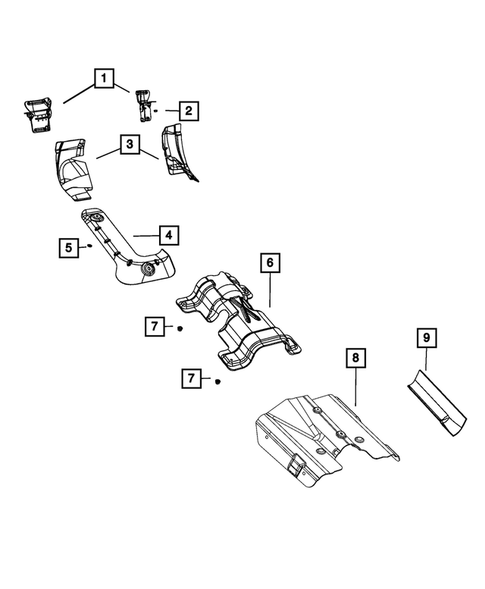 1
2
3
4
5
6
7
7
8
9