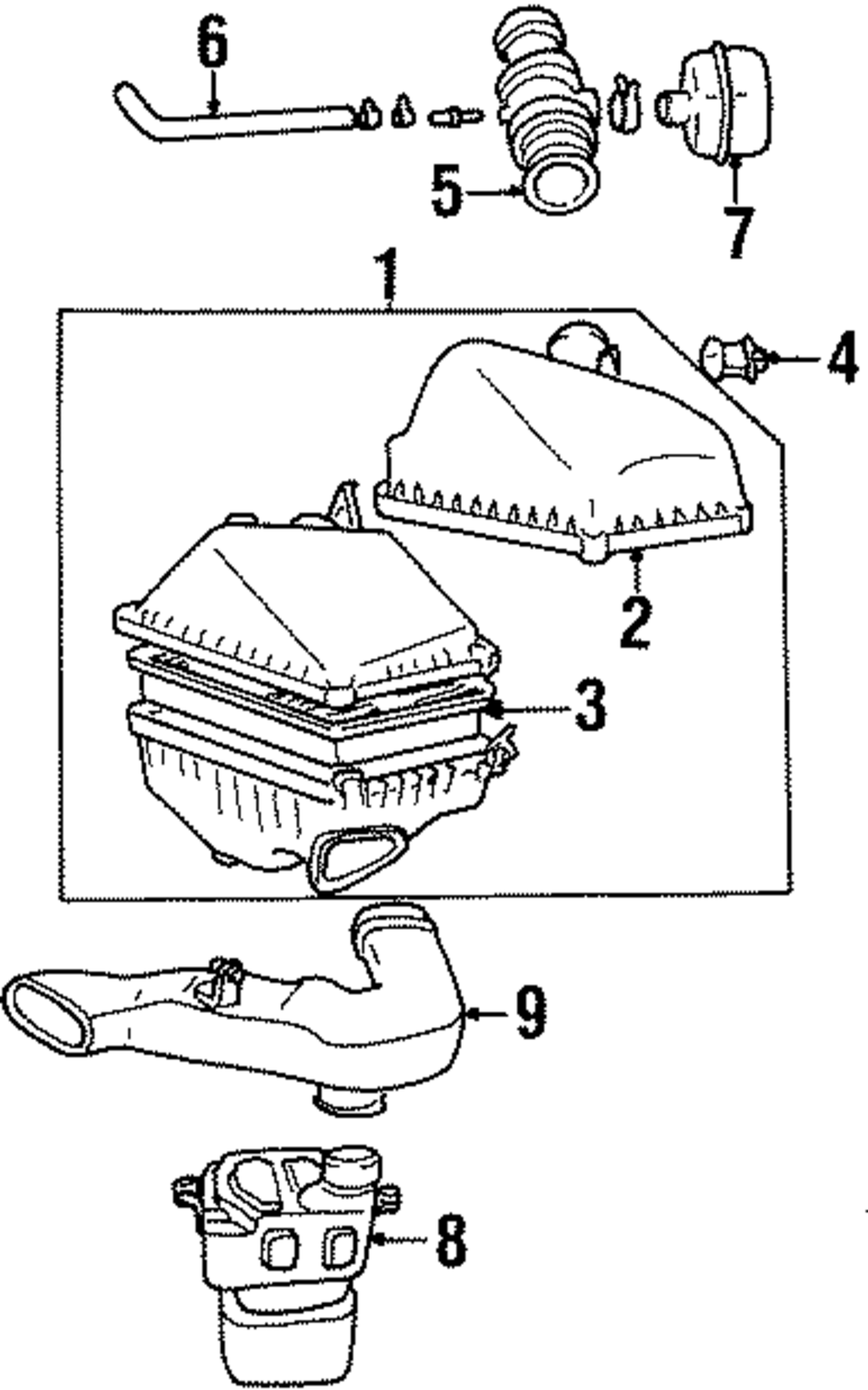 6
5
7
1
4
2
3
9
8