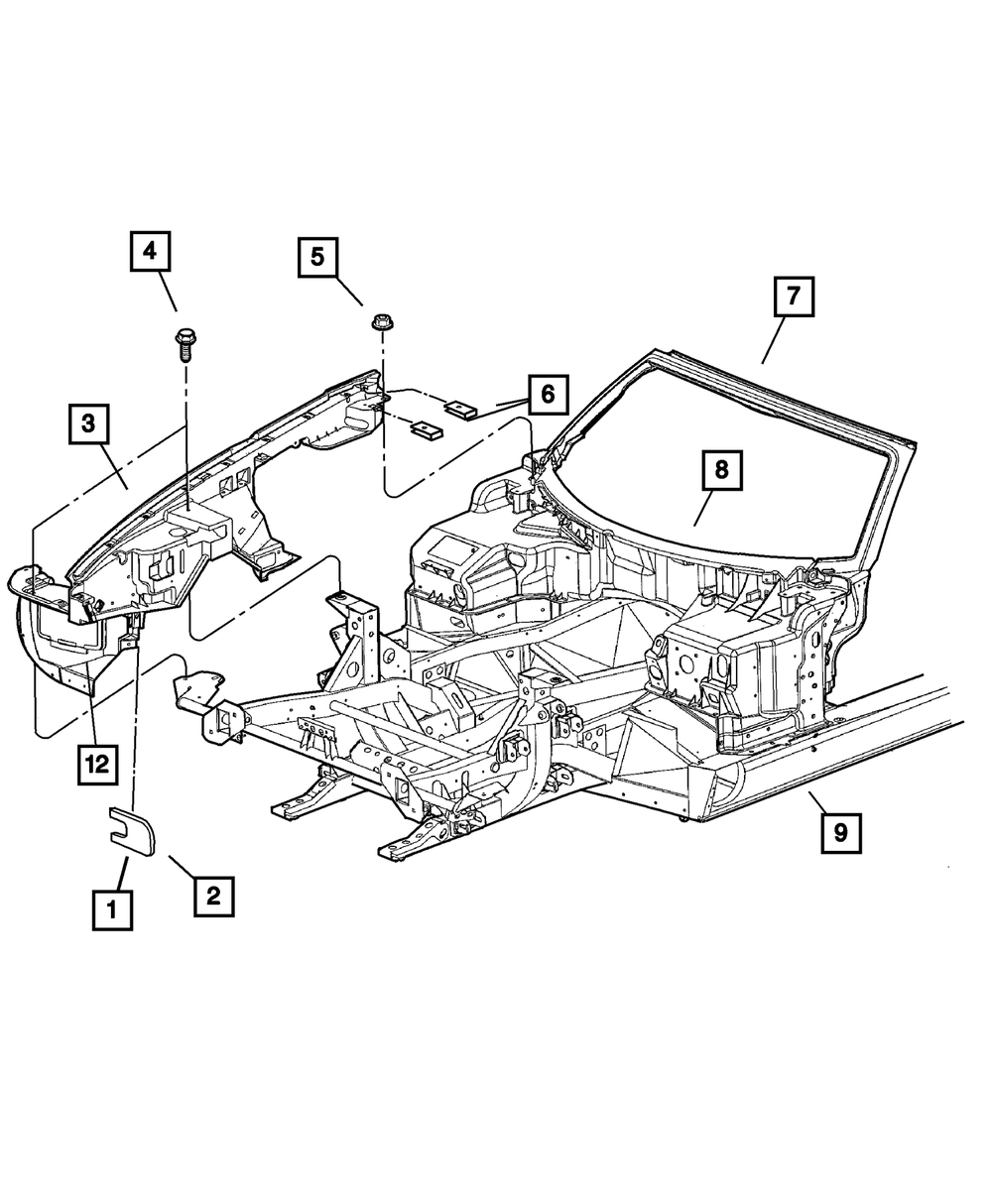 4
5
7
3
6
8
12
9
1
2