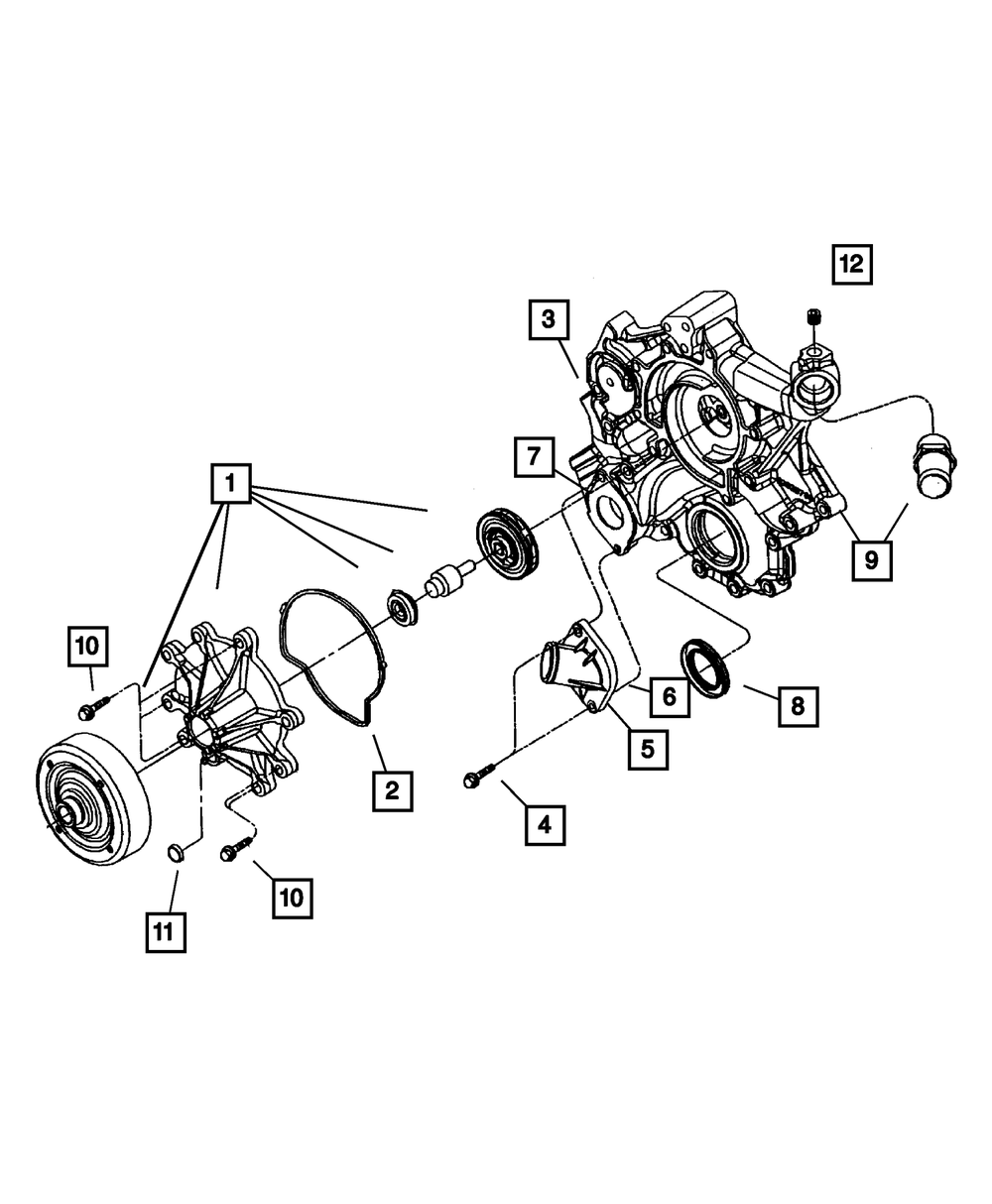 12
3
7
1
9
10
6
8
5
2
4
10
11