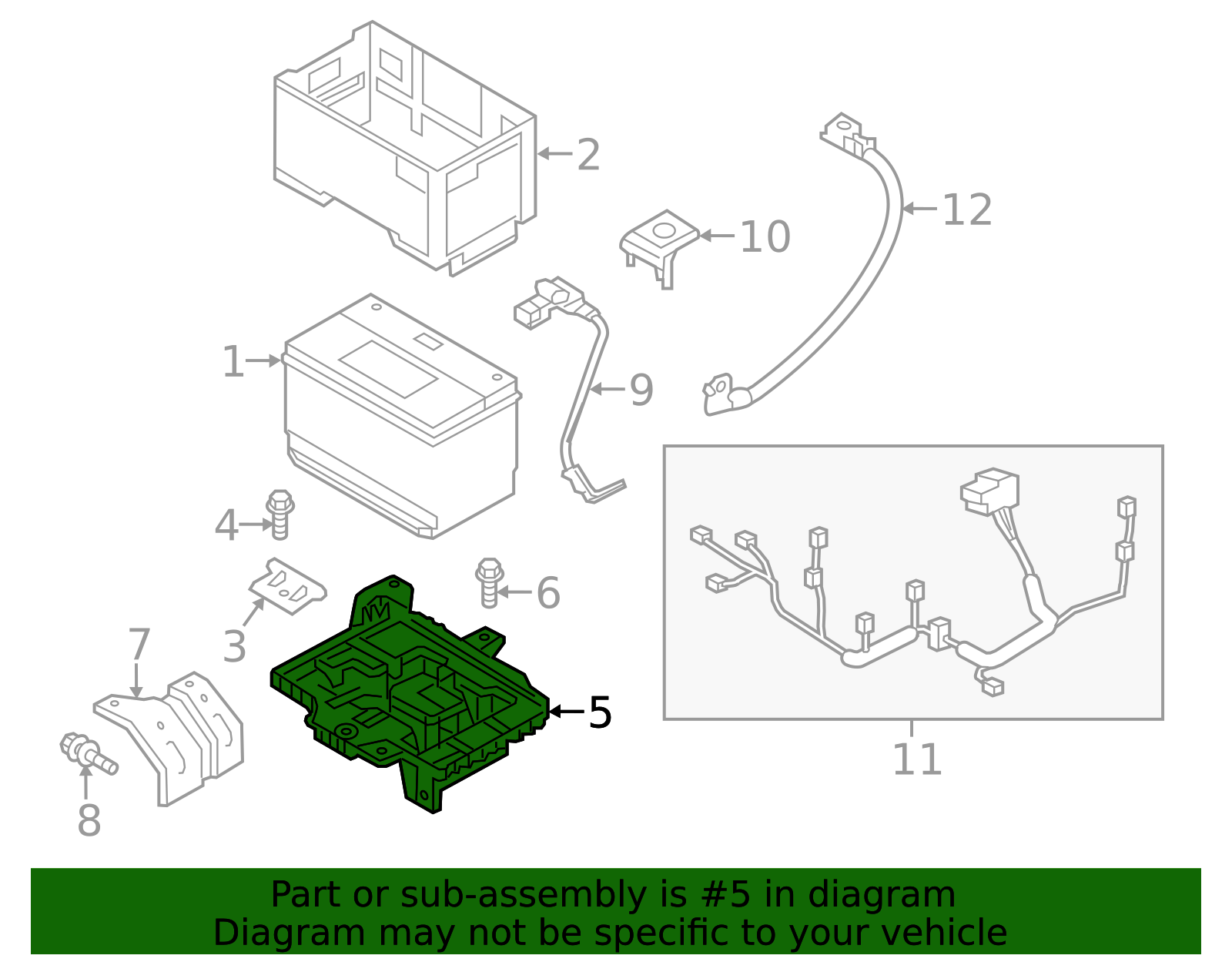 2
12
10
1
9
4
6
7
3
5
8
11

Part or sub-assembly is #5 in diagram
Diagram may not be specific to your vehicle