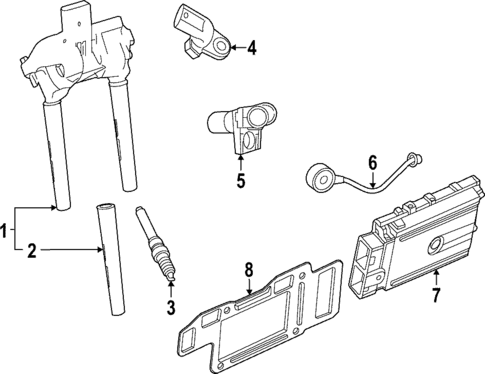 4
5
6
1
2
3
8
7