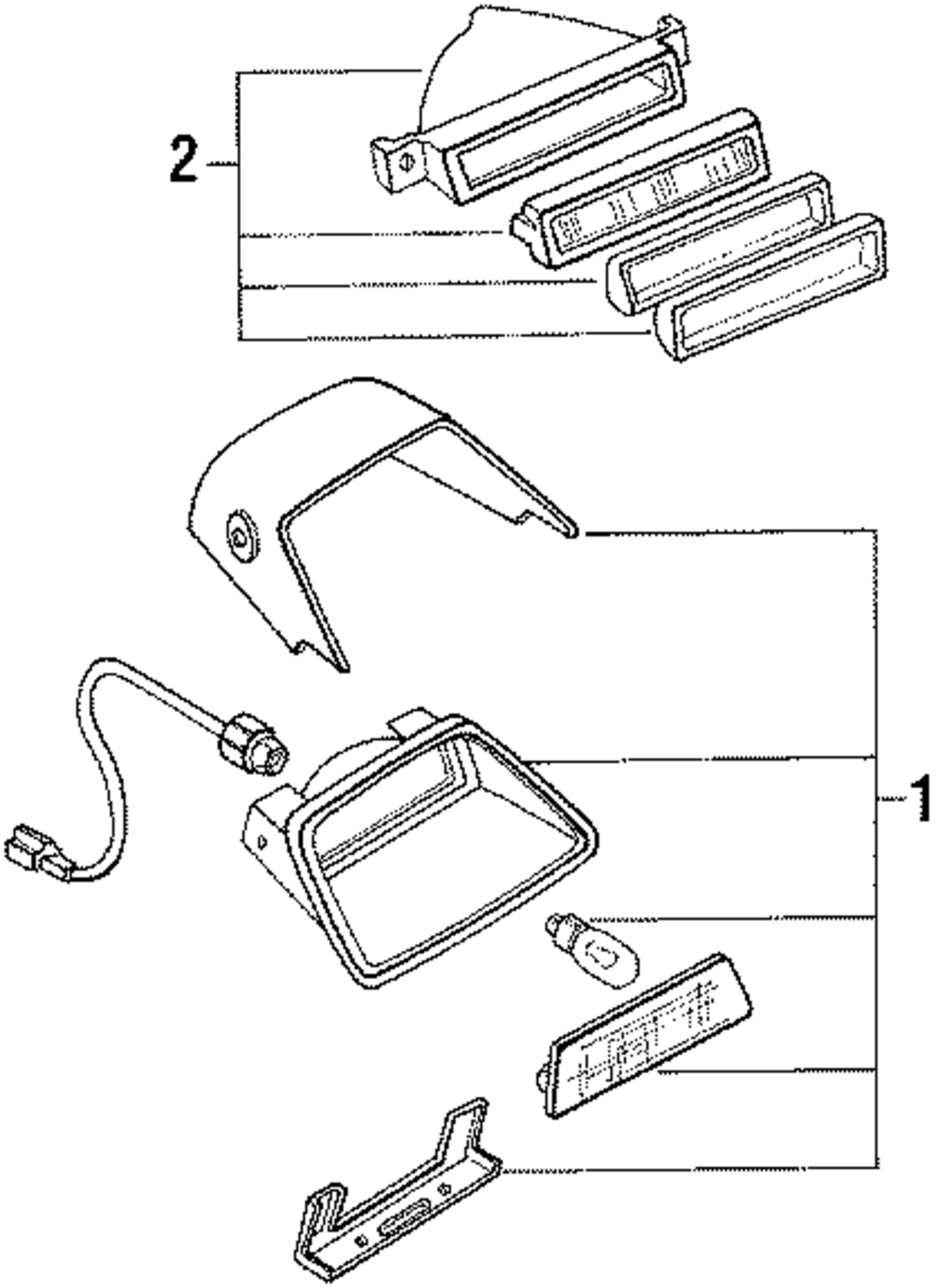 2

1