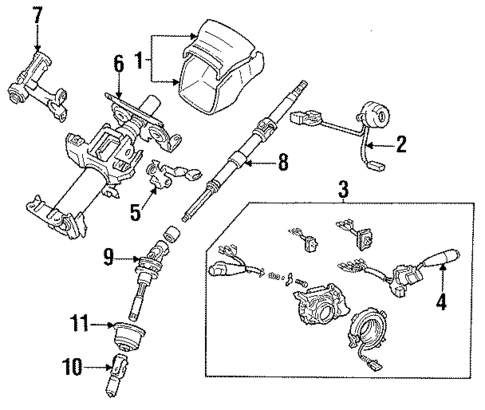 7
6
1
2
8
5
3
9
4
11
10