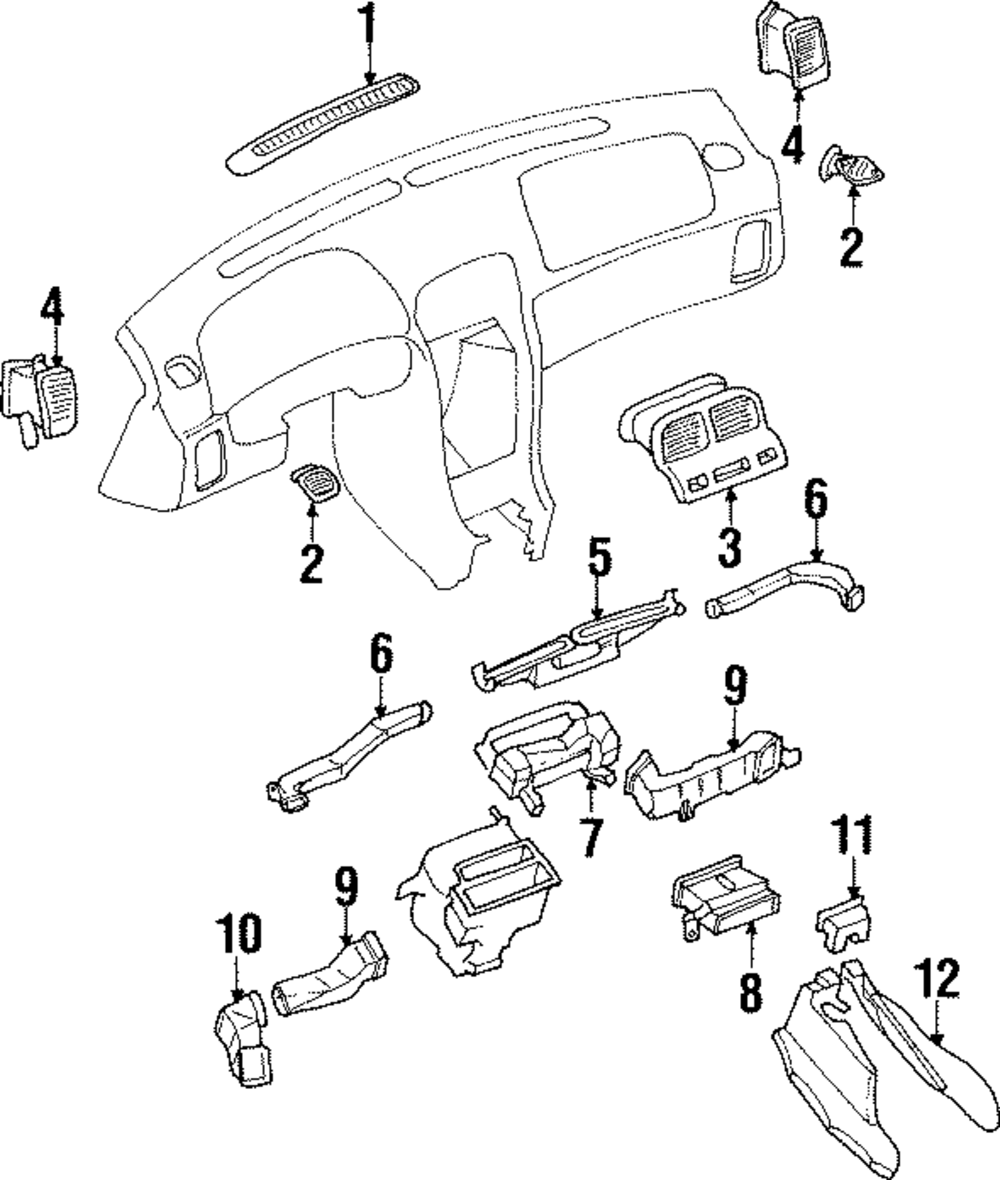 1
4
2
4
2
3
6
5
6
9
7
11
9
10
8
12