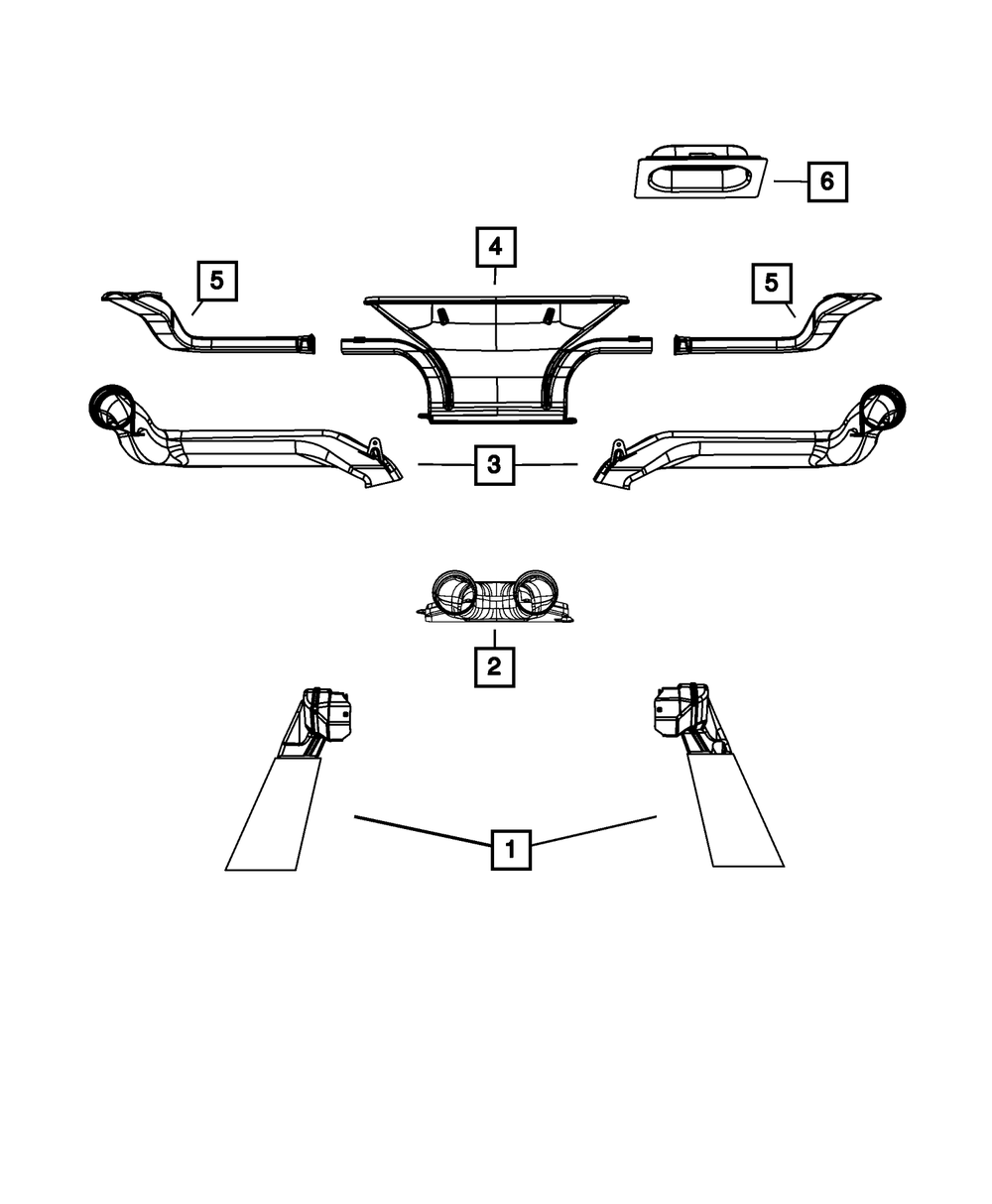 6
4
5
5
3
2
1