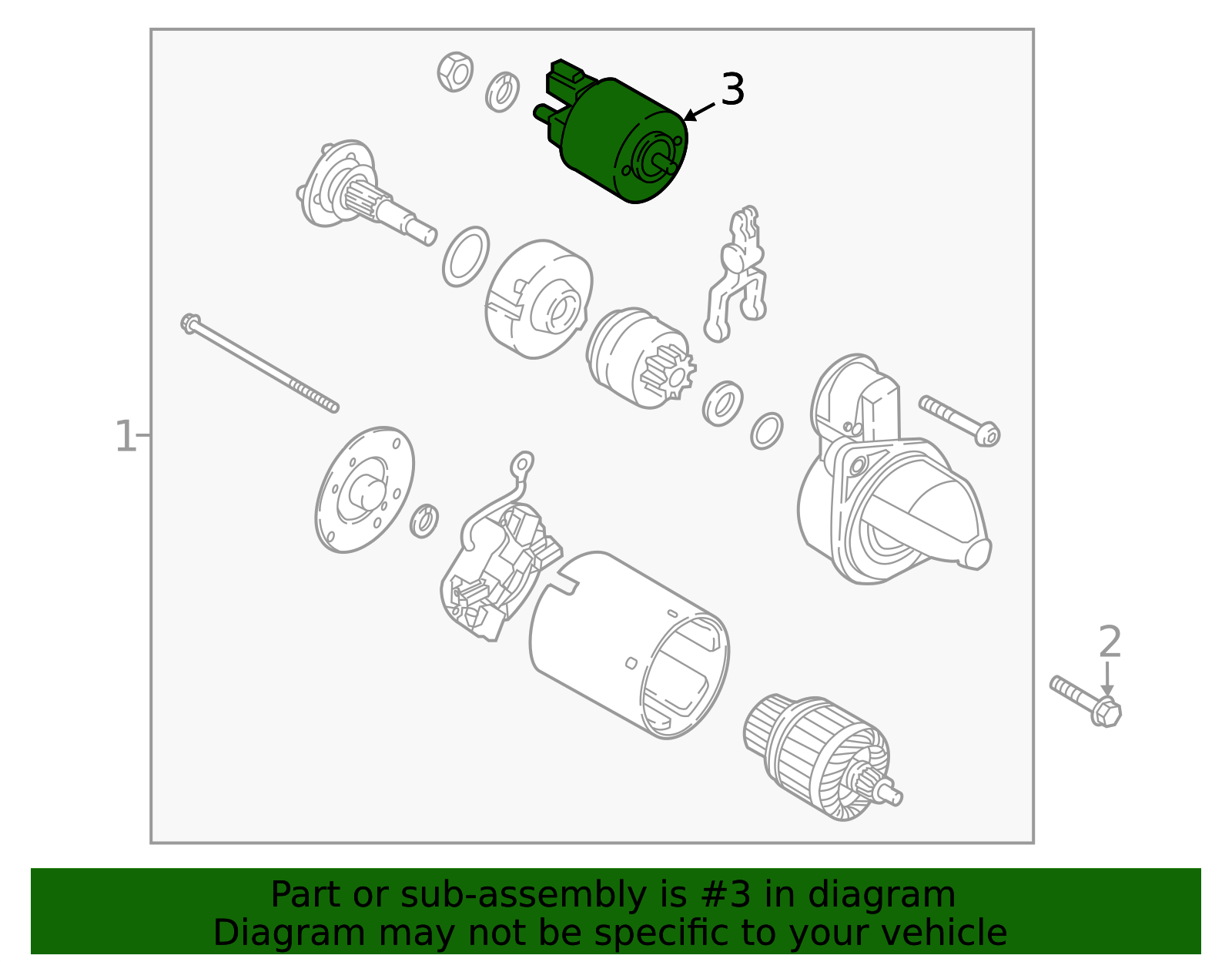 3

1

2

Part or sub-assembly is #3 in diagram
Diagram may not be specific to your vehicle