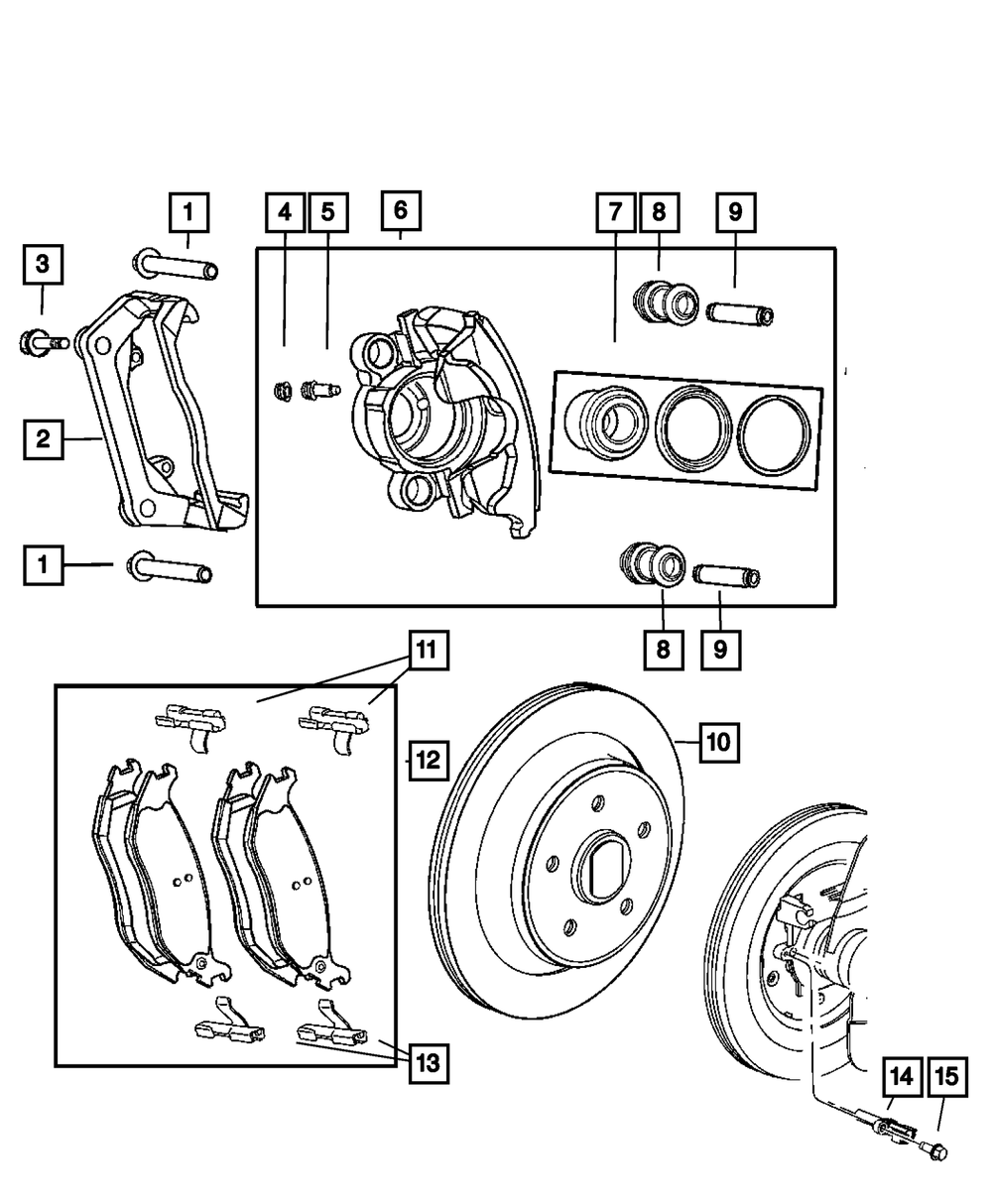 1
4
5
6
7
8
9
3
2
1
8
9
11
12
10
13
14
15