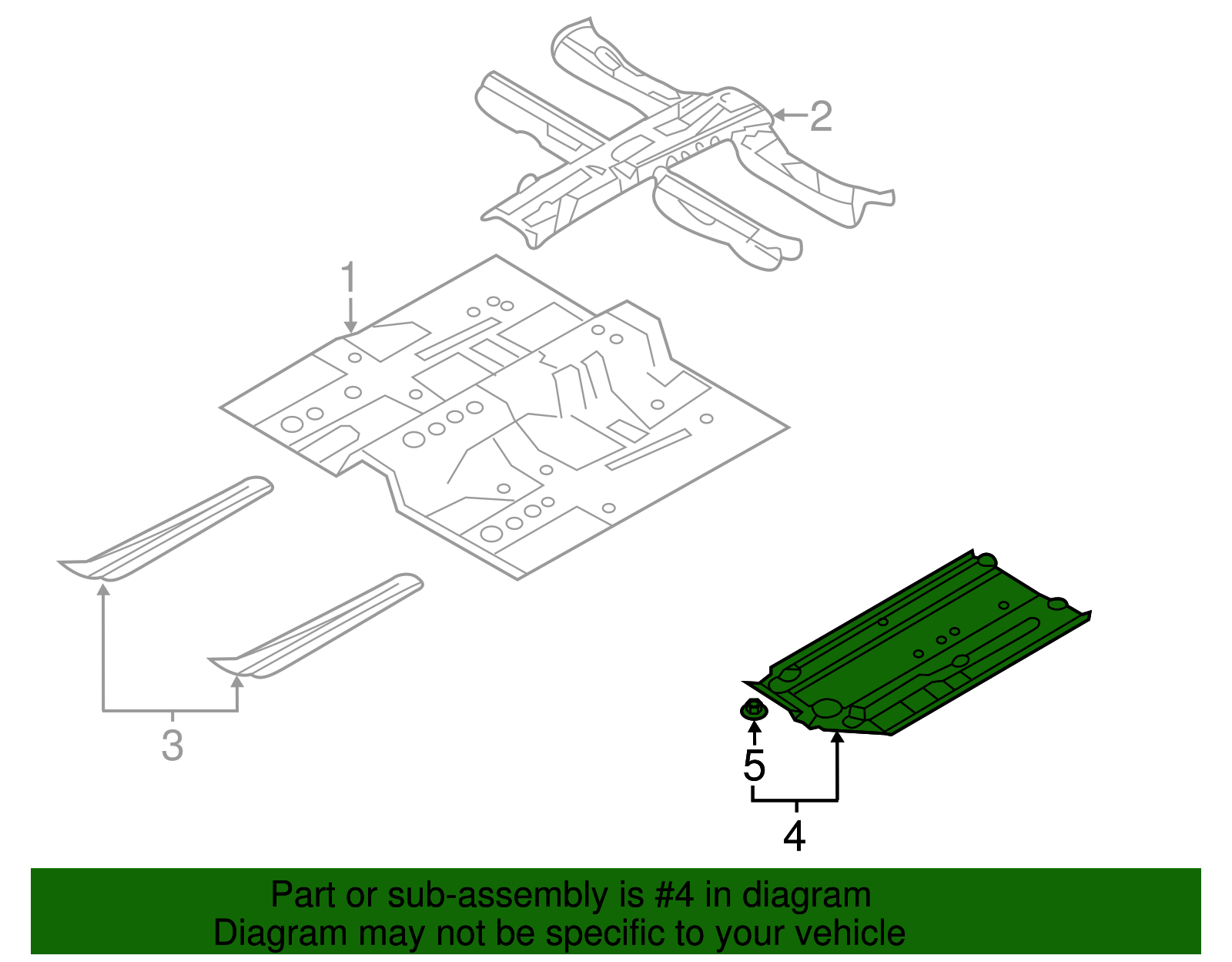 2
1
3
5
4
Part or sub-assembly is #4 in diagram
Diagram may not be specific to your vehicle