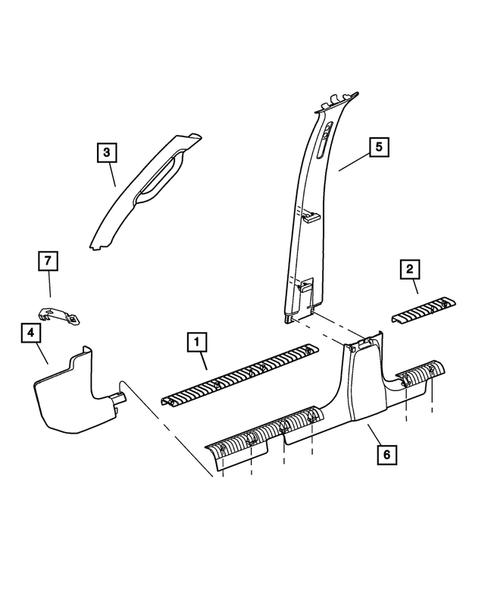 3

5

7

2

4

1

6