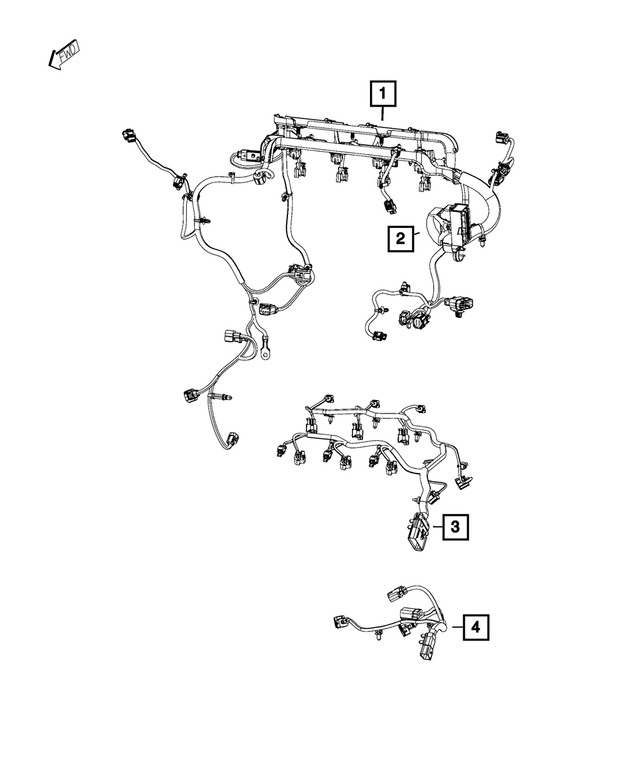 FWD
1
2
3
4