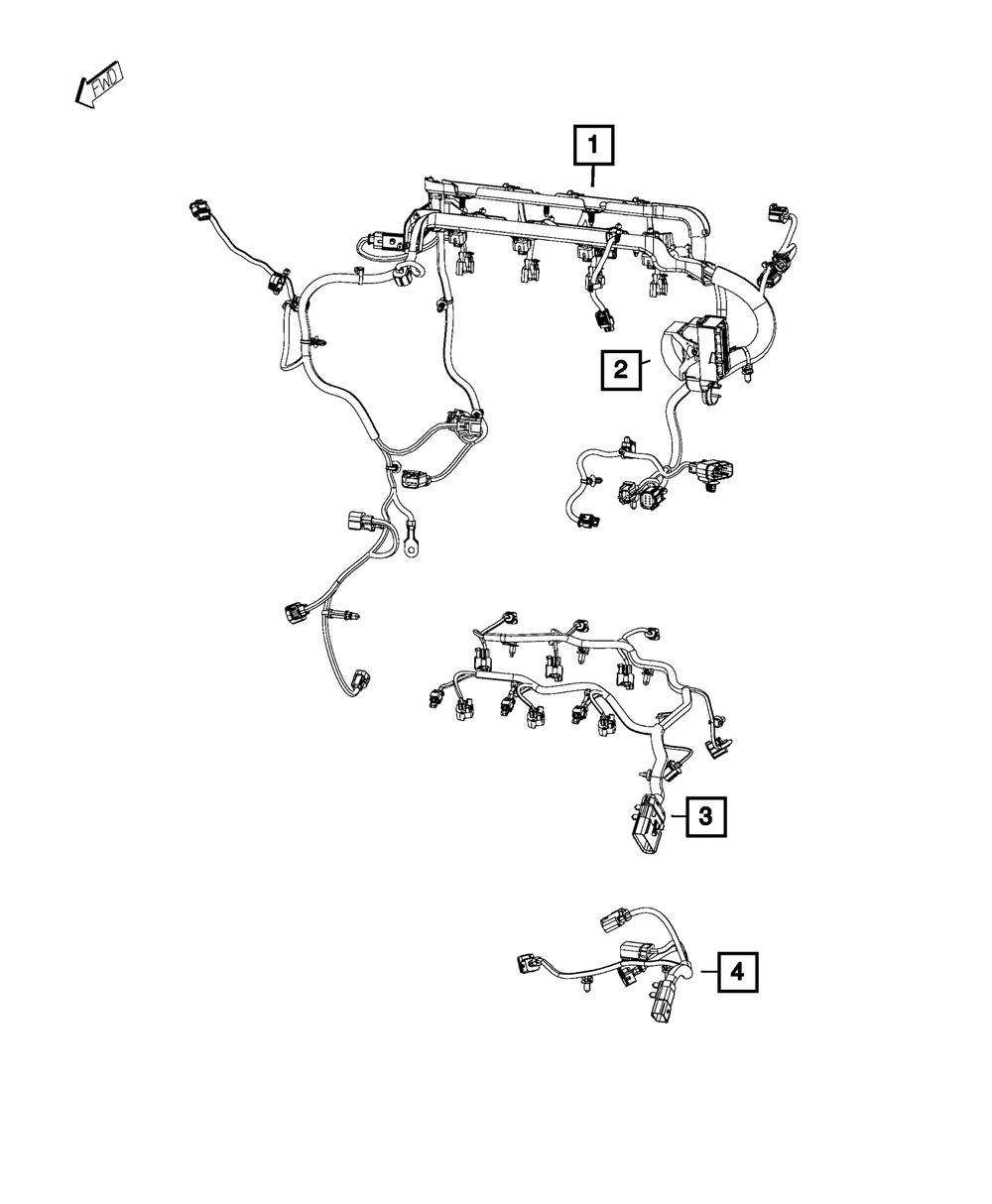 FWD

1

2

3

4