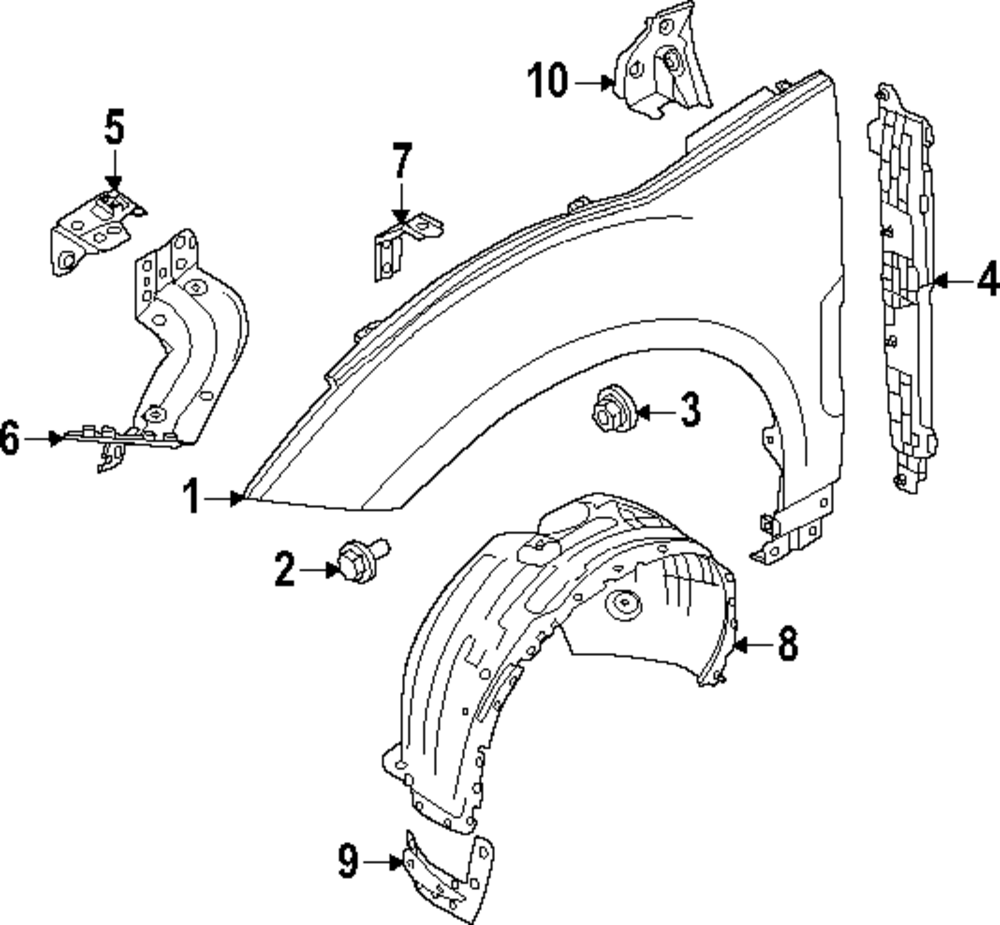 10
5
7
4
3
6
1
2
8
9