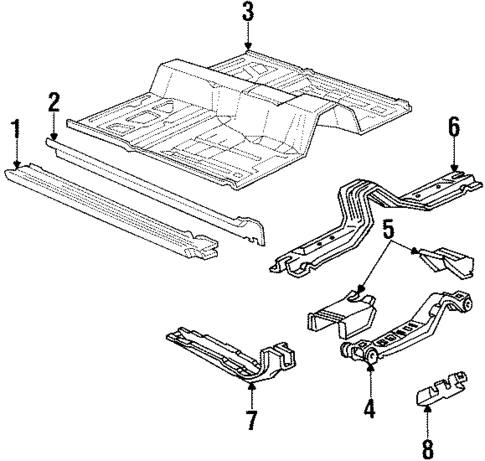 3
2
1
6
5
7
4
8