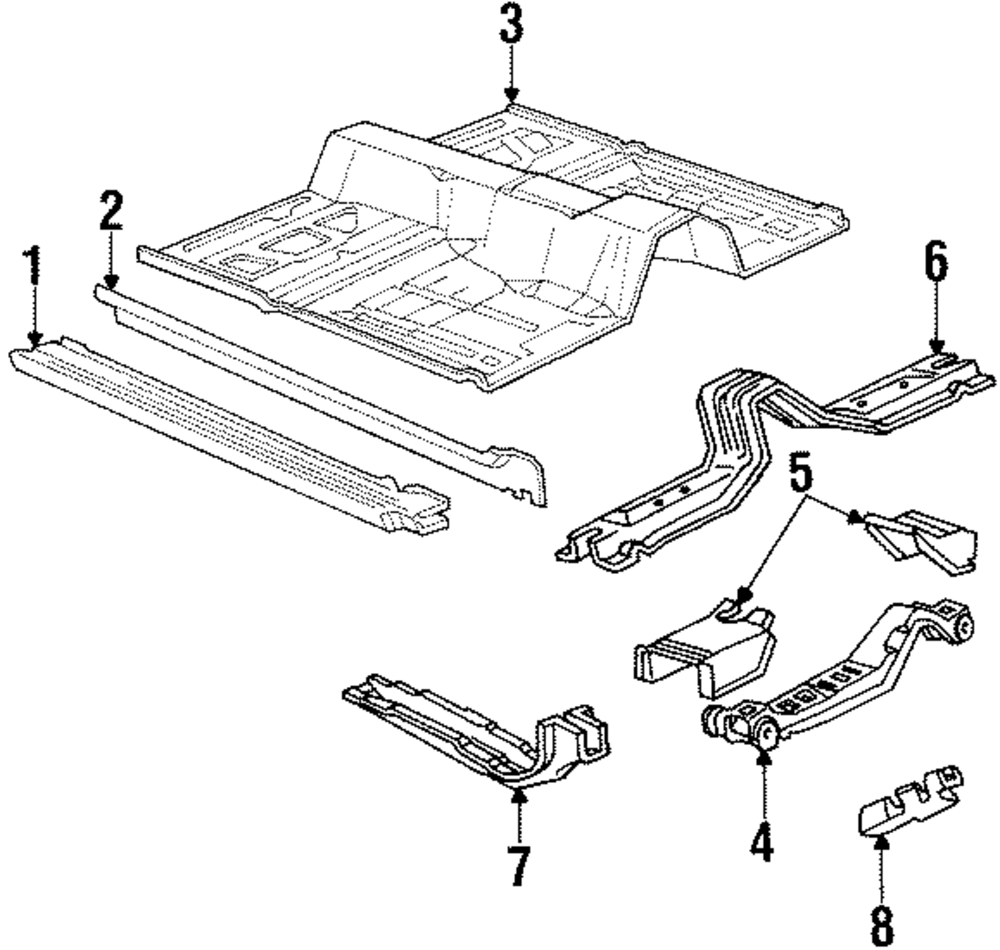 3
2
1
6
5
7
4
8