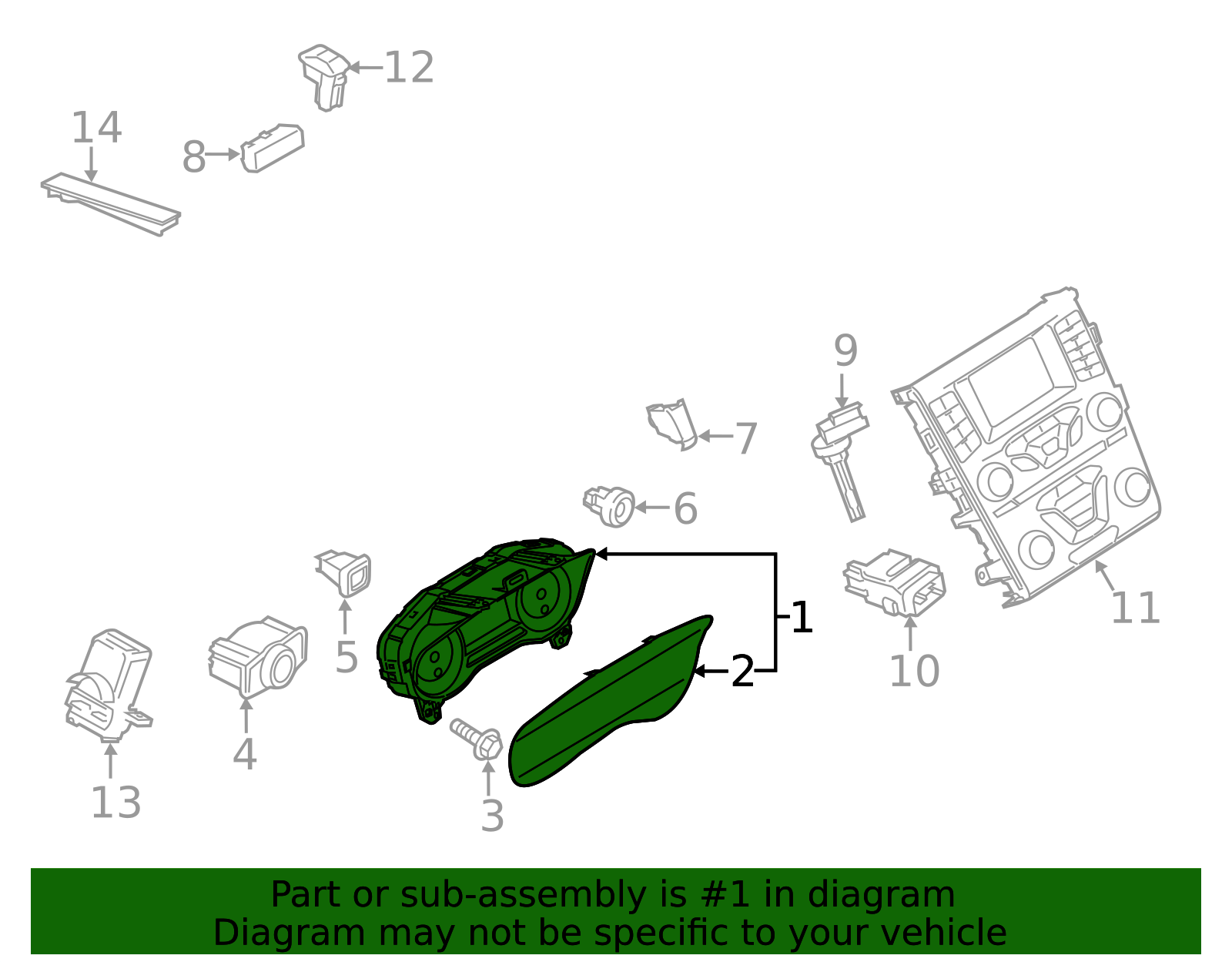 12
14
8
9
7
6
11
1
5
2
10
4
13
3

Part or sub-assembly is #1 in diagram
Diagram may not be specific to your vehicle