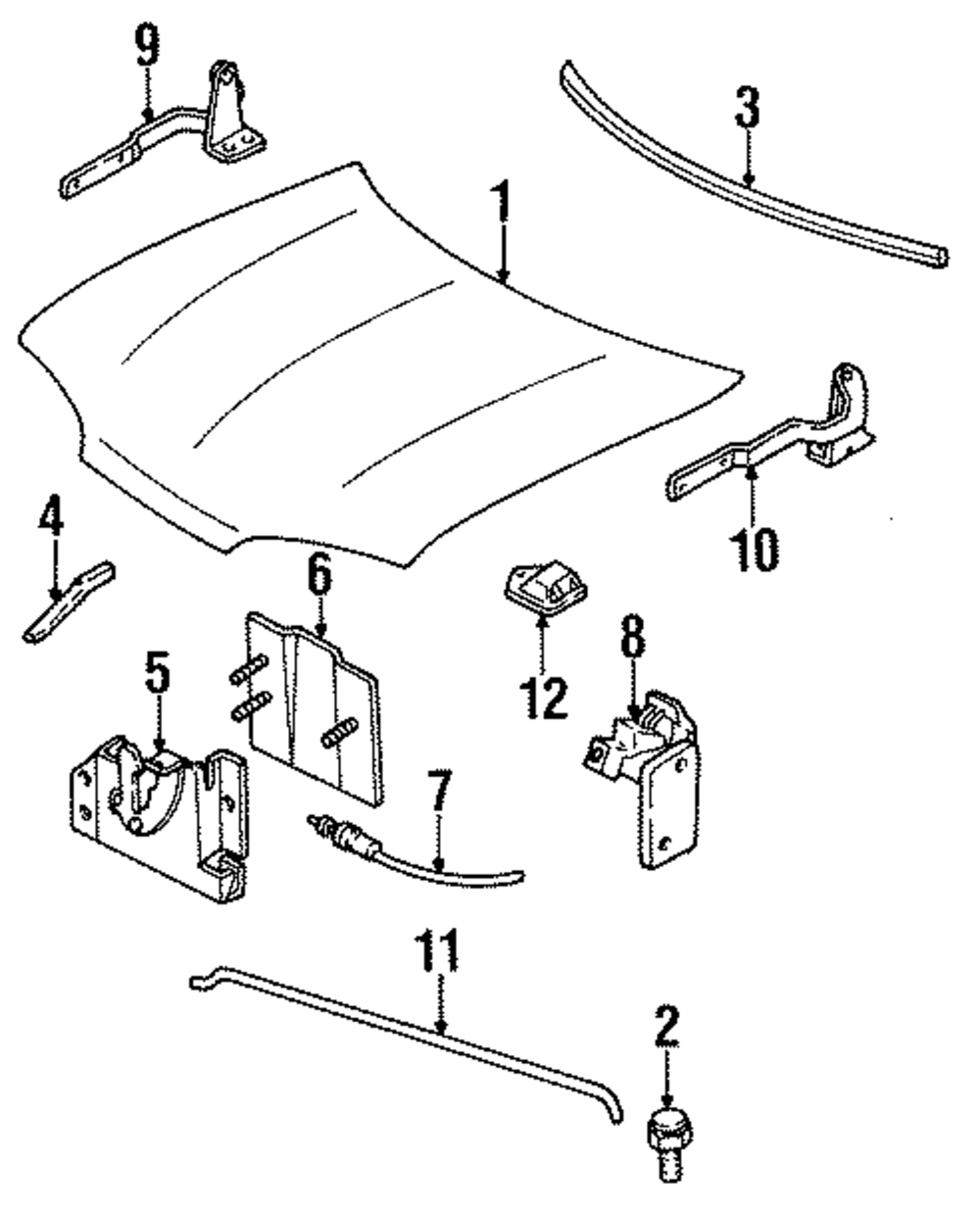 9
3
1
10
4
6
12
8
5
7
11
2