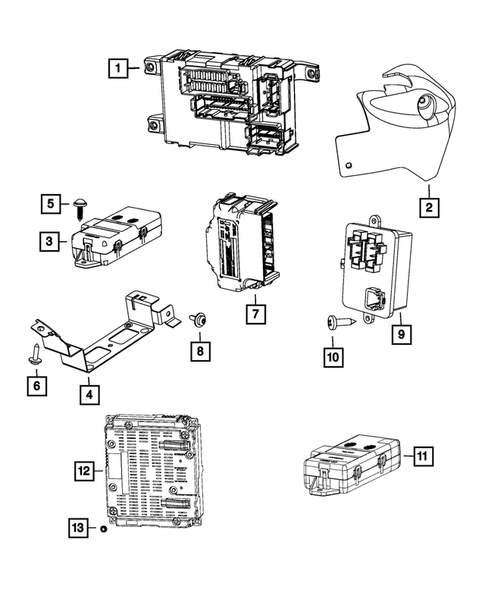 1
2
5
3
7
9
8
10
6
4
12
11
13