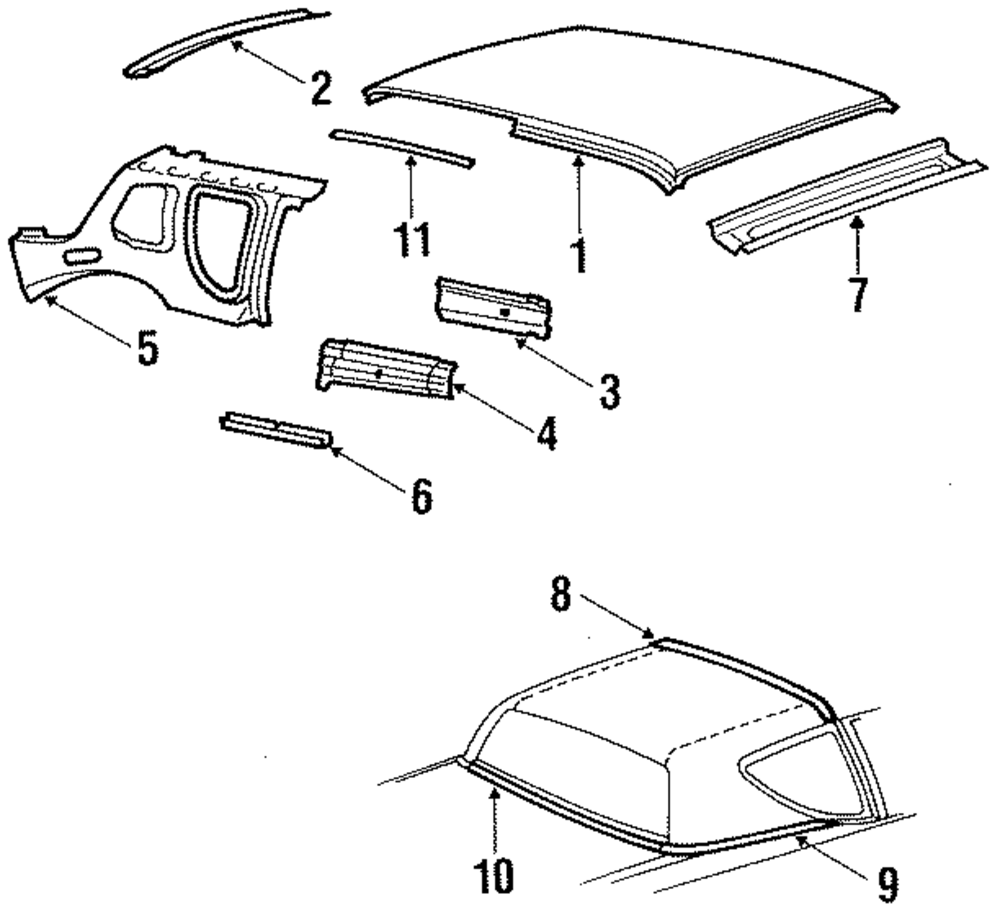 2
11
1
7
5
3
4
6
8
10
9