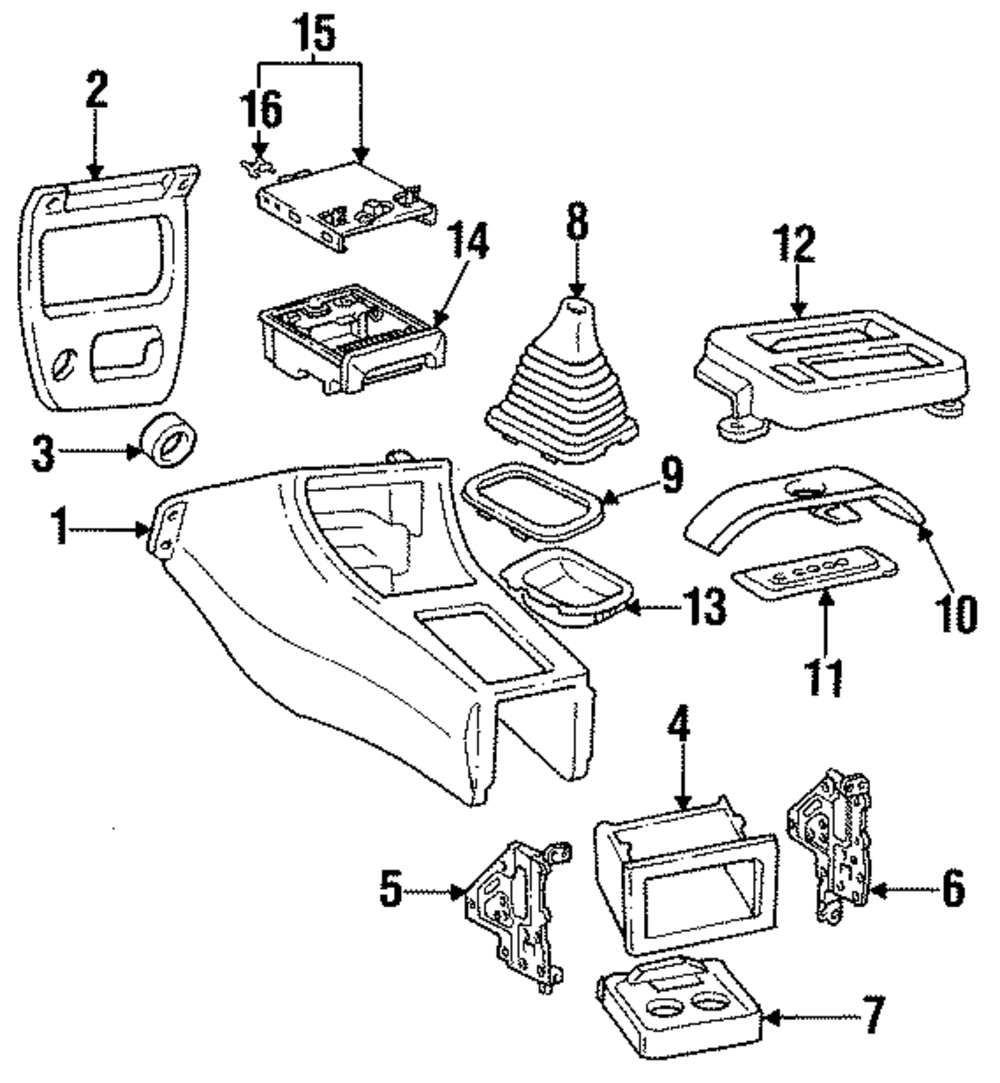 15
2
16
14
8
12
3
9
1
10
13
11
4
5
6
7